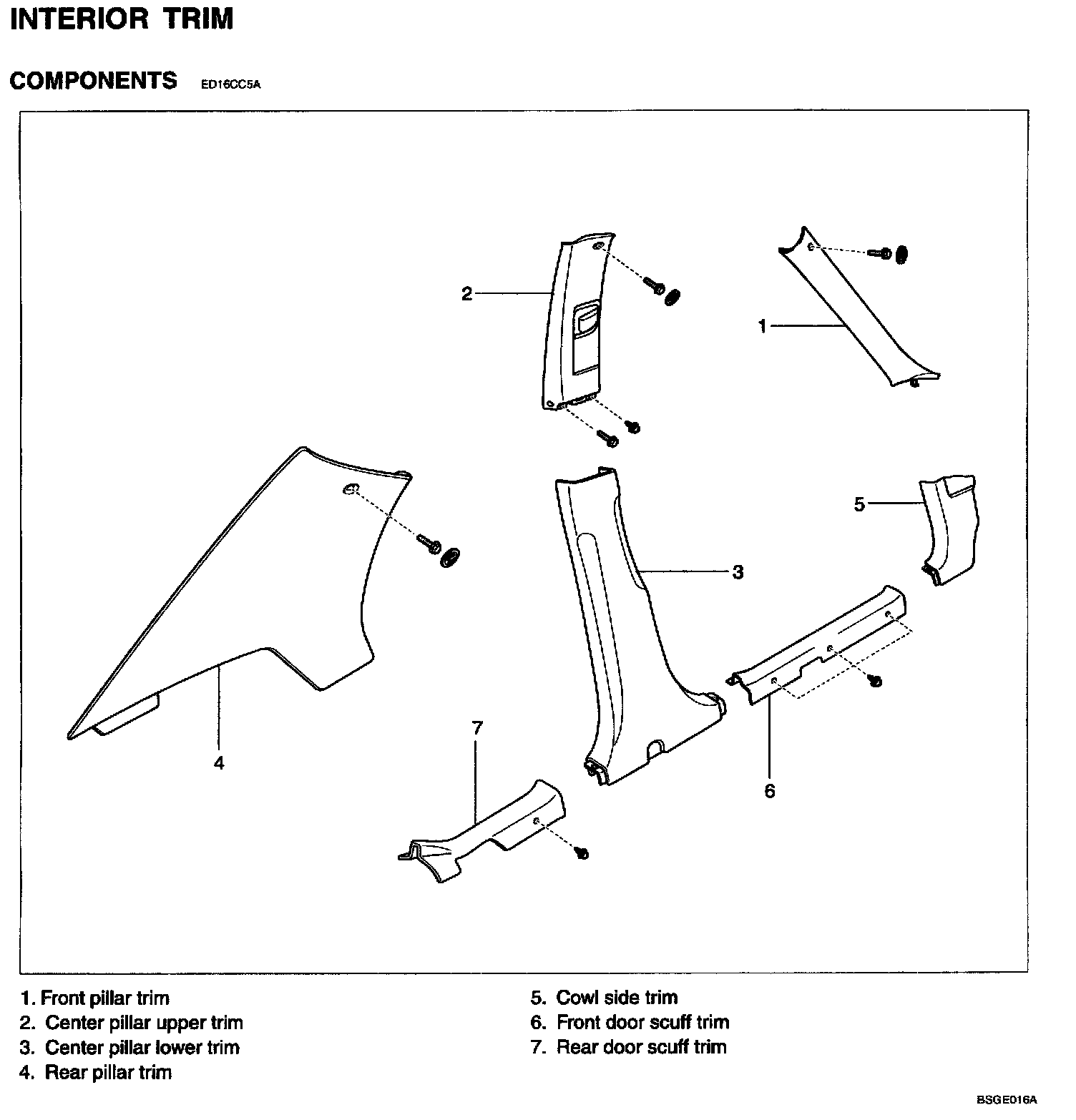 INTERIOR TRIM

COMPONENTS ED16CC5A

2

1

5

3

4

7

6

1. Front pillar trim
2. Center pillar upper trim
3. Center pillar lower trim
4. Rear pillar trim

5. Cowl side trim
6. Front door scuff trim
7. Rear door scuff trim

BSGE016A