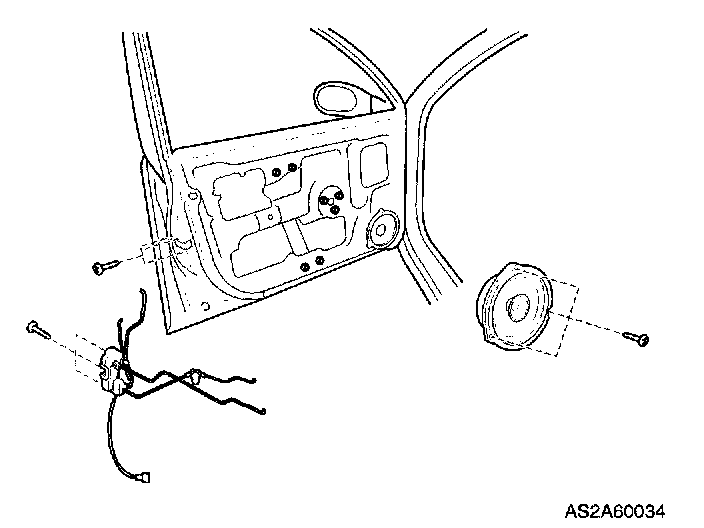 AS2A60034