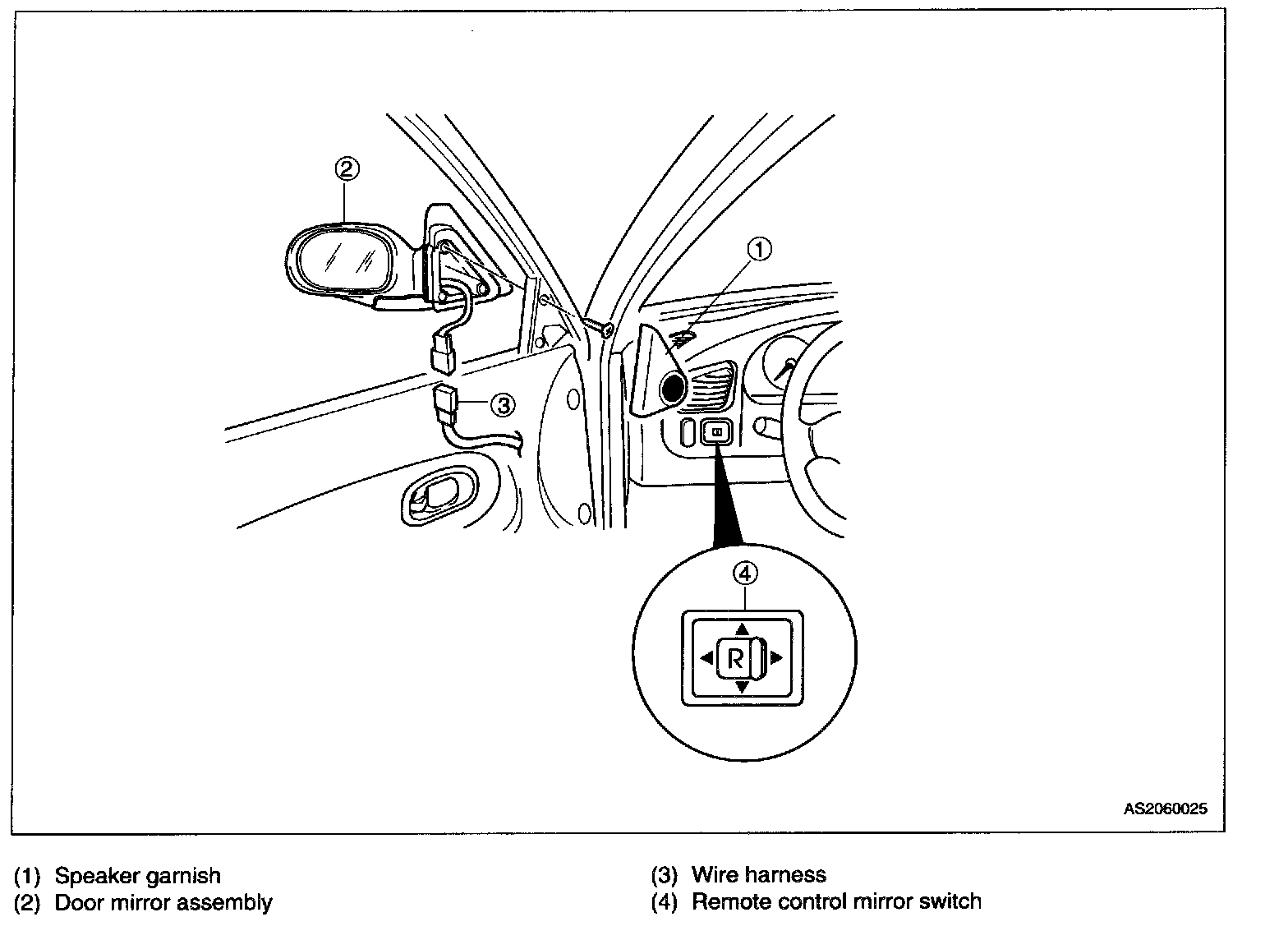 ②
①
③
④
R
AS2060025

(1) Speaker garnish
(2) Door mirror assembly

(3) Wire harness
(4) Remote control mirror switch