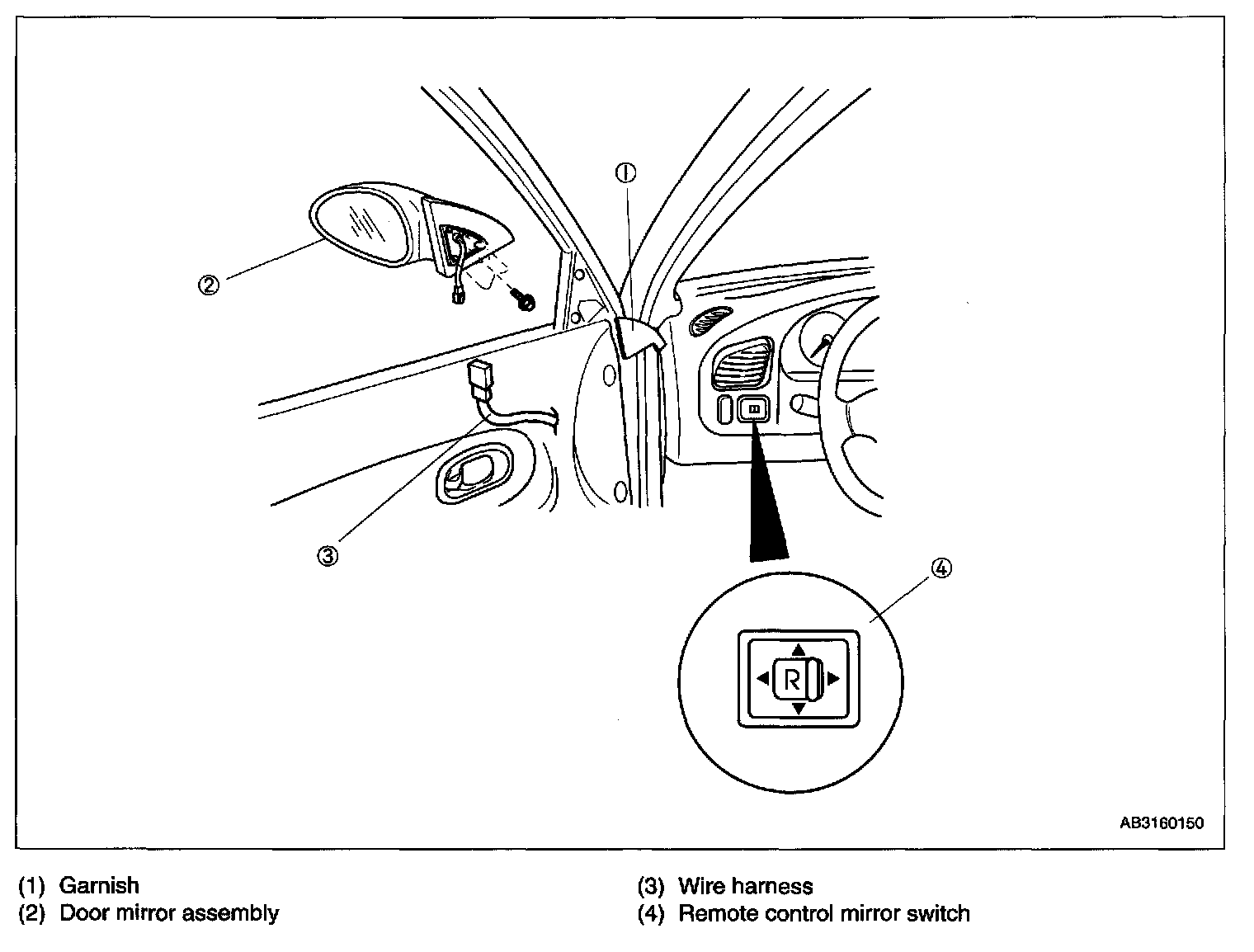 ①

②

③

④

R

AB3160150

(1) Garnish
(2) Door mirror assembly

(3) Wire harness
(4) Remote control mirror switch