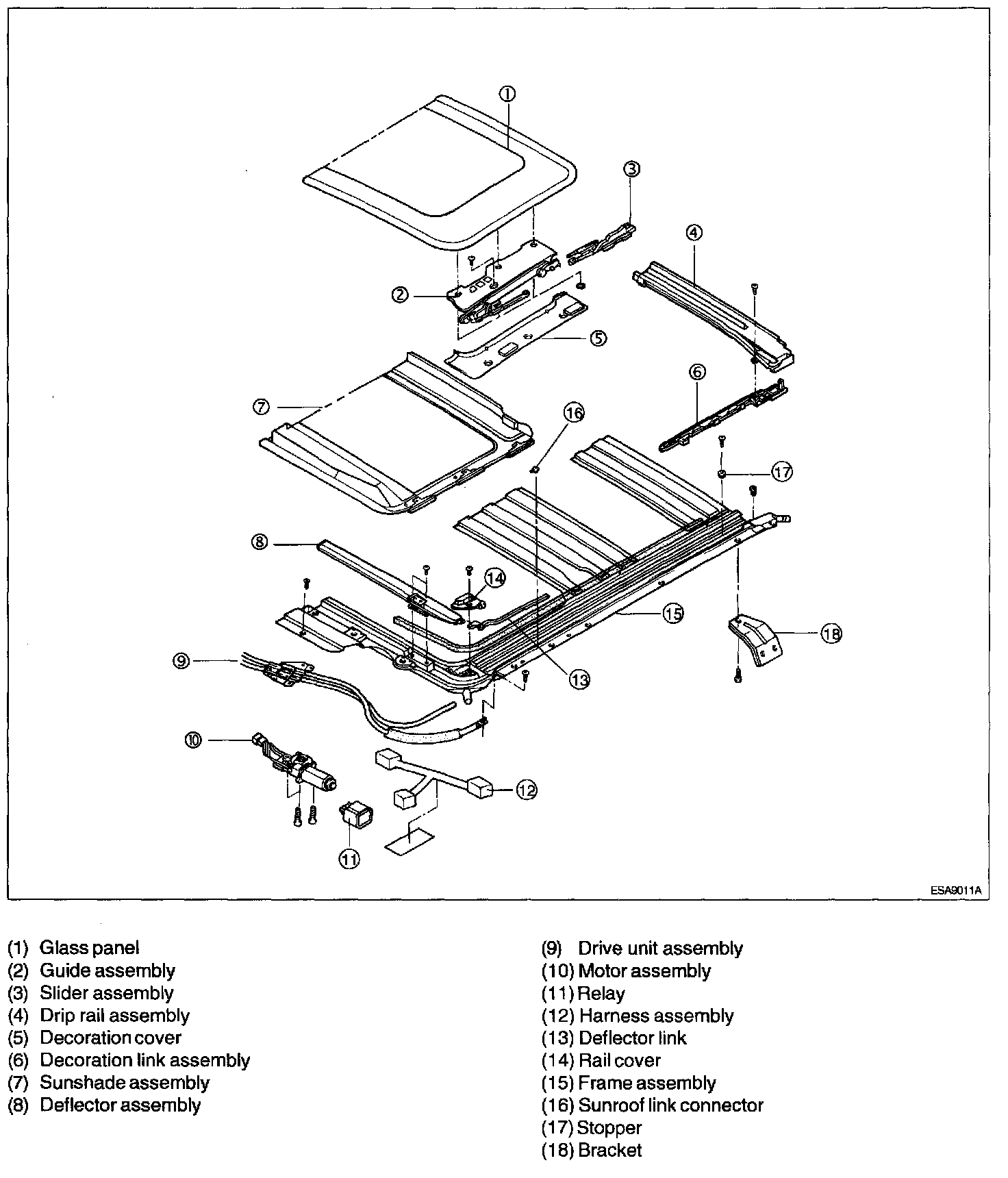 ①
③
④
②
⑤
⑥
⑦
⑯
⑰
⑧
⑭
⑮
⑱
⑨
⑬
⑩
⑫
⑪
ESA9011A

(1) Glass panel
(2) Guide assembly
(3) Slider assembly
(4) Drip rail assembly
(5) Decoration cover
(6) Decoration link assembly
(7) Sunshade assembly
(8) Deflector assembly

(9) Drive unit assembly
(10) Motor assembly
(11) Relay
(12) Harness assembly
(13) Deflector link
(14) Rail cover
(15) Frame assembly
(16) Sunroof link connector
(17) Stopper
(18) Bracket