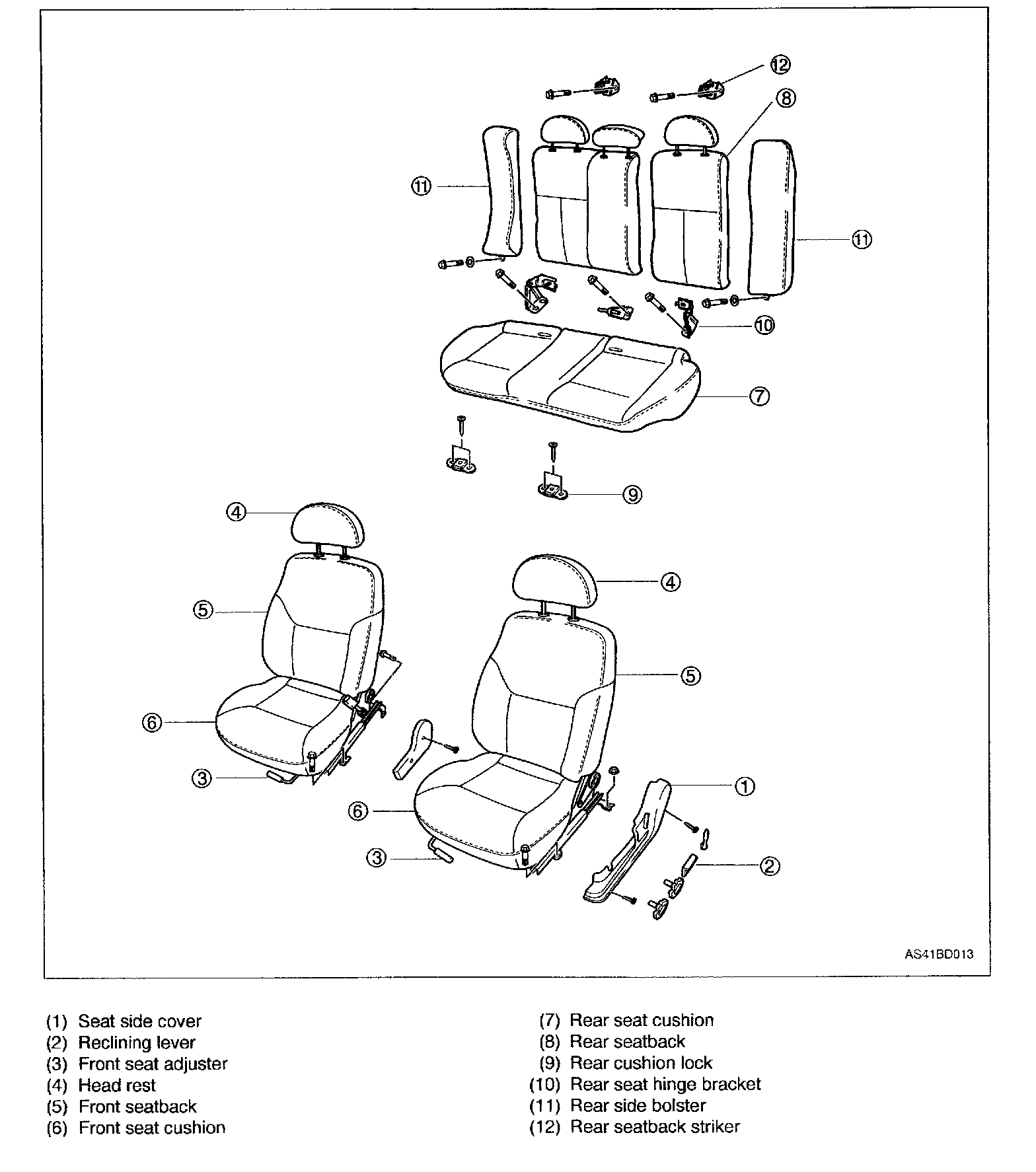 ⑫
⑧
⑪
⑪
⑩
⑦
⑨
④
④
⑤
⑤
⑥
③
①
⑥
③
②
AS41BD013

(1) Seat side cover
(2) Reclining lever
(3) Front seat adjuster
(4) Head rest
(5) Front seatback
(6) Front seat cushion

(7) Rear seat cushion
(8) Rear seatback
(9) Rear cushion lock
(10) Rear seat hinge bracket
(11) Rear side bolster
(12) Rear seatback striker