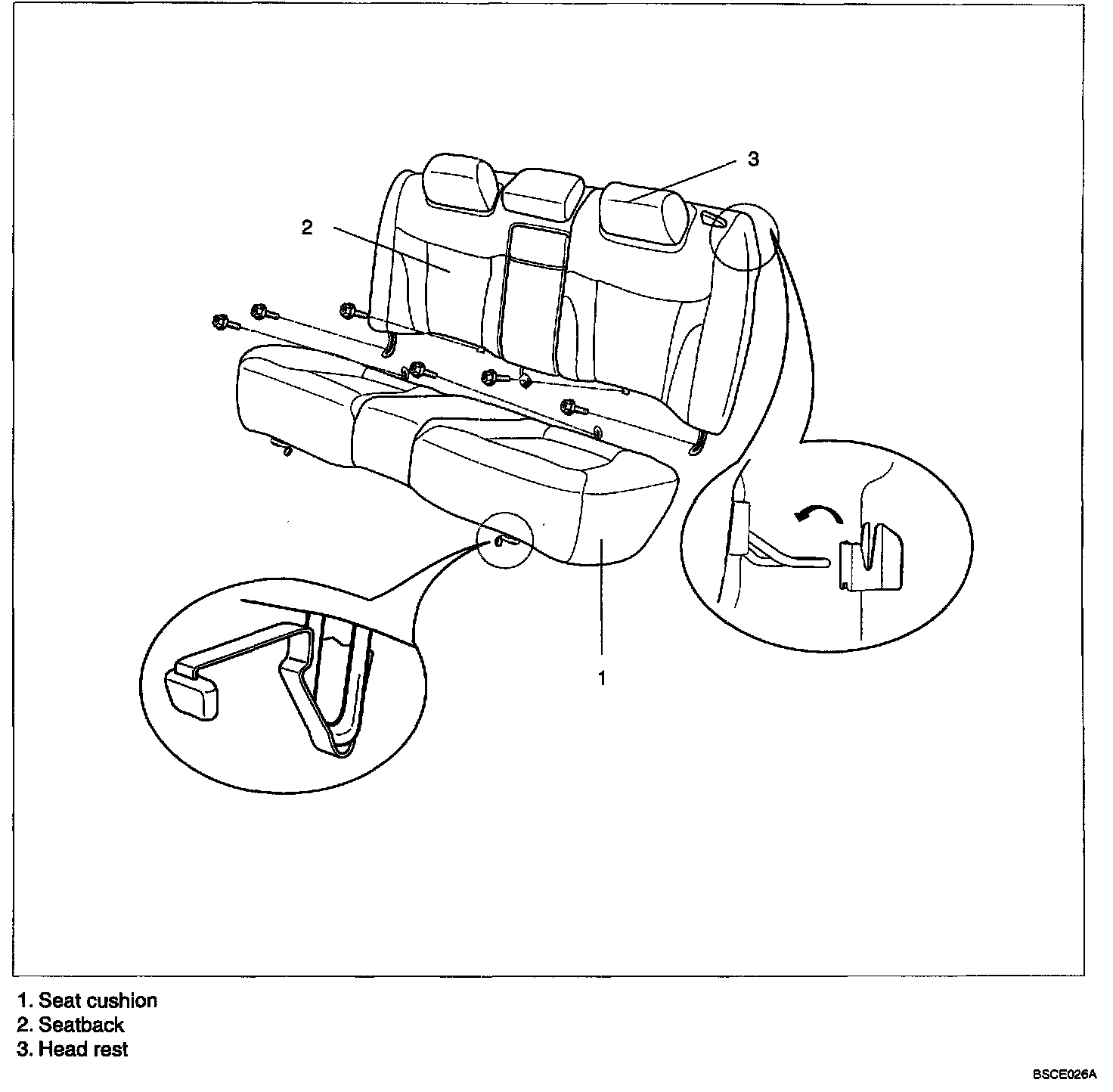 3

2

1

1. Seat cushion
2. Seatback
3. Head rest

BSCE026A