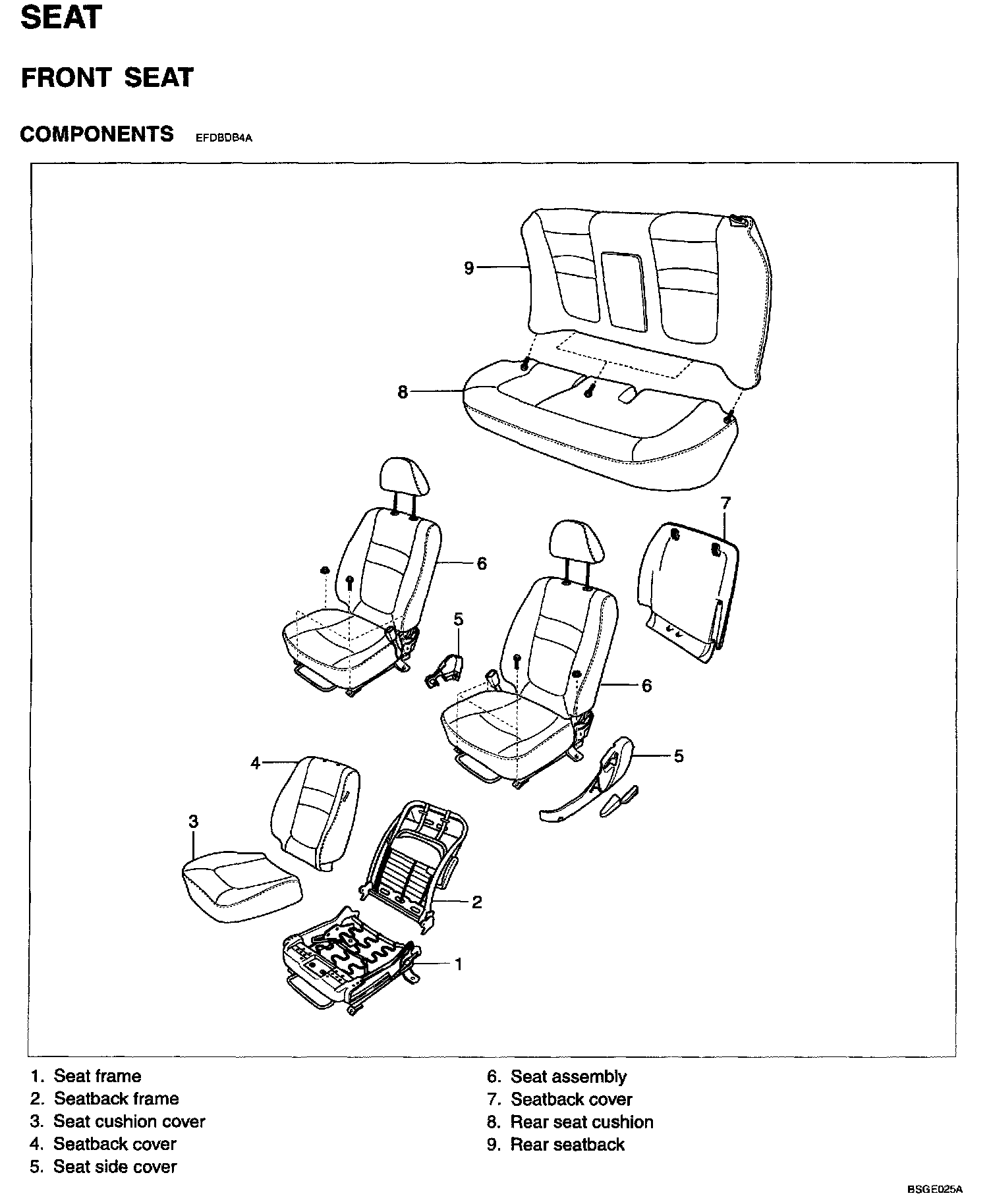 SEAT

FRONT SEAT

COMPONENTS EFDBDB4A

9

8

7

6

5

6

5

4

3

2

1

1. Seat frame
2. Seatback frame
3. Seat cushion cover
4. Seatback cover
5. Seat side cover

6. Seat assembly
7. Seatback cover
8. Rear seat cushion
9. Rear seatback

BSGE025A