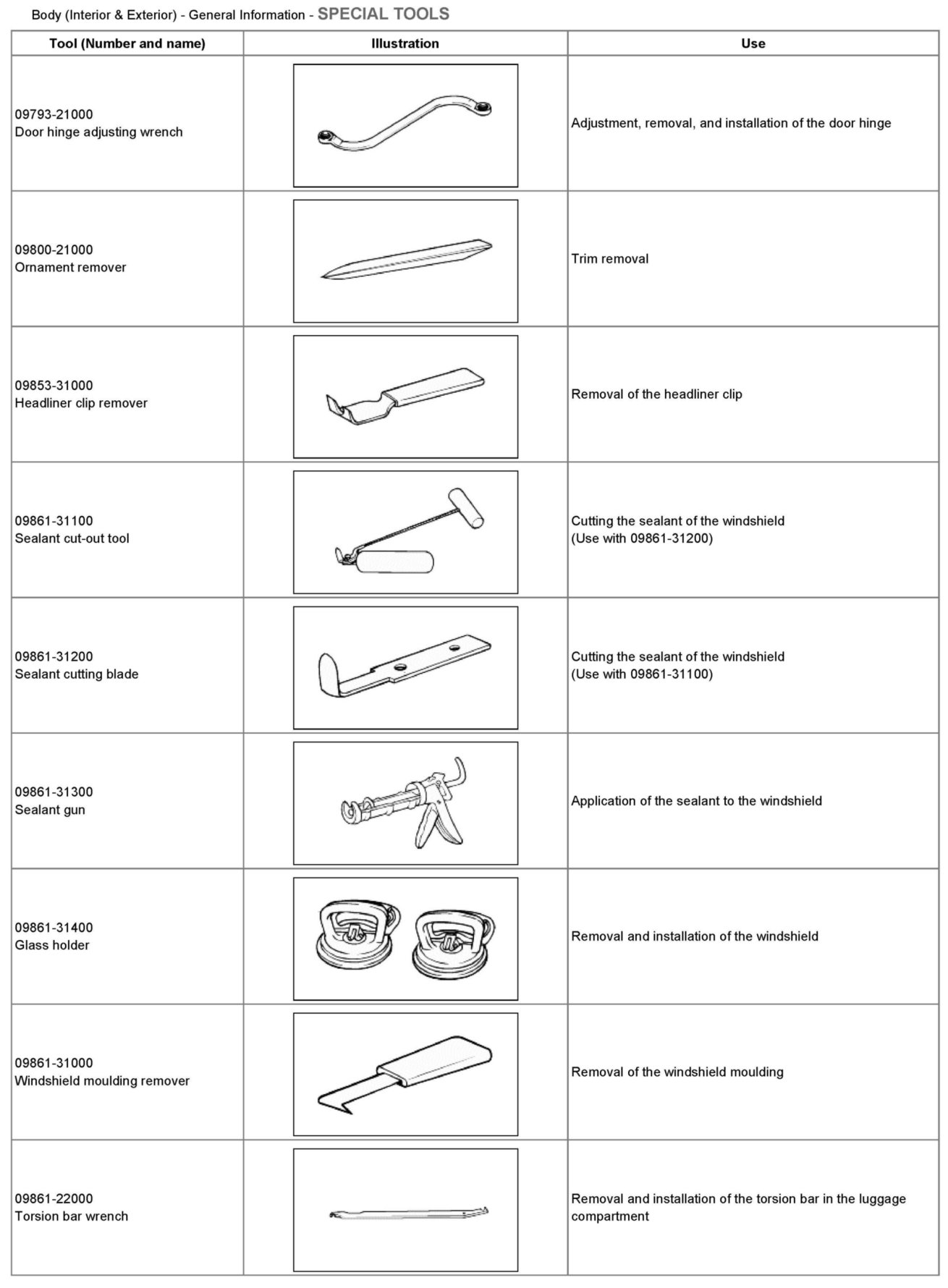 Body (Interior & Exterior) - General Information - SPECIAL TOOLS

| Tool (Number and name) | Illustration | Use |
|---|---|---|
| 09793-21000 Door hinge adjusting wrench | | Adjustment, removal, and installation of the door hinge |
| 09800-21000 Ornament remover | | Trim removal |
| 09853-31000 Headliner clip remover | | Removal of the headliner clip |
| 09861-31100 Sealant cut-out tool | | Cutting the sealant of the windshield (Use with 09861-31200) |
| 09861-31200 Sealant cutting blade | | Cutting the sealant of the windshield (Use with 09861-31100) |
| 09861-31300 Sealant gun | | Application of the sealant to the windshield |
| 09861-31400 Glass holder | | Removal and installation of the windshield |
| 09861-31000 Windshield moulding remover | | Removal of the windshield moulding |
| 09861-22000 Torsion bar wrench | | Removal and installation of the torsion bar in the luggage compartment |