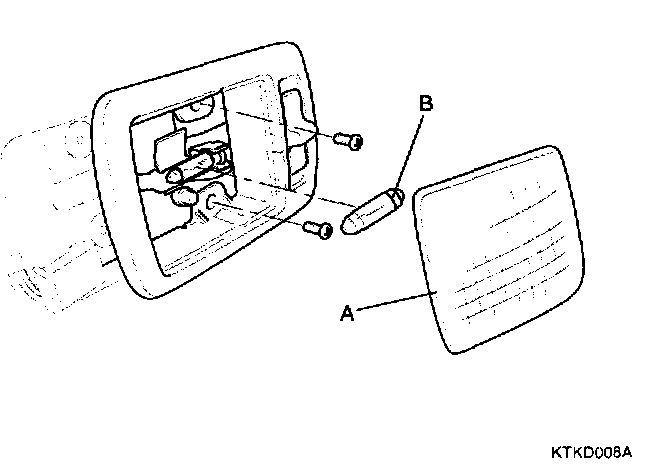 B

A

KTKD008A