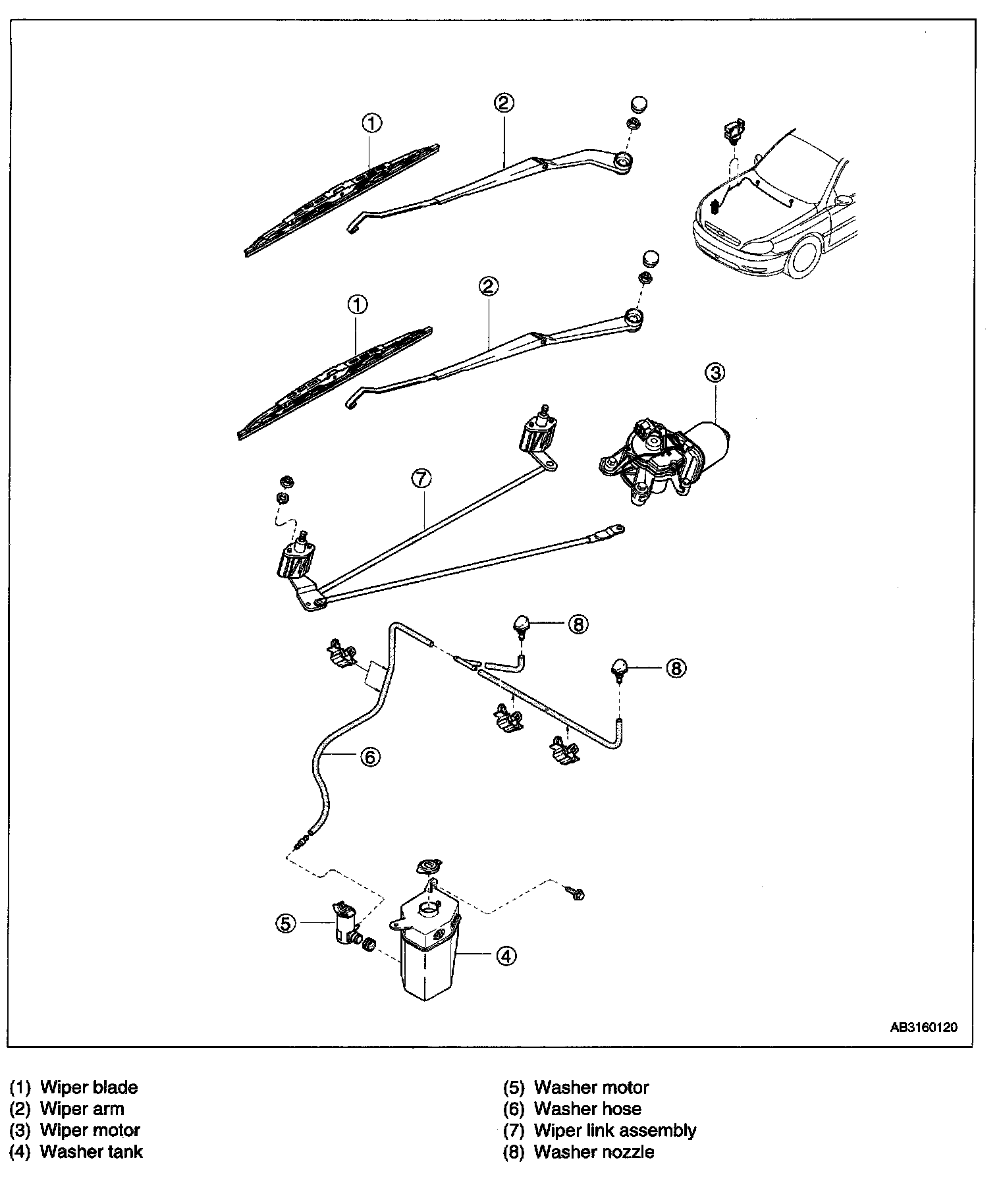 1
2
1
2
3
7
8
8
6
5
4
AB3160120

(1) Wiper blade
(2) Wiper arm
(3) Wiper motor
(4) Washer tank

(5) Washer motor
(6) Washer hose
(7) Wiper link assembly
(8) Washer nozzle