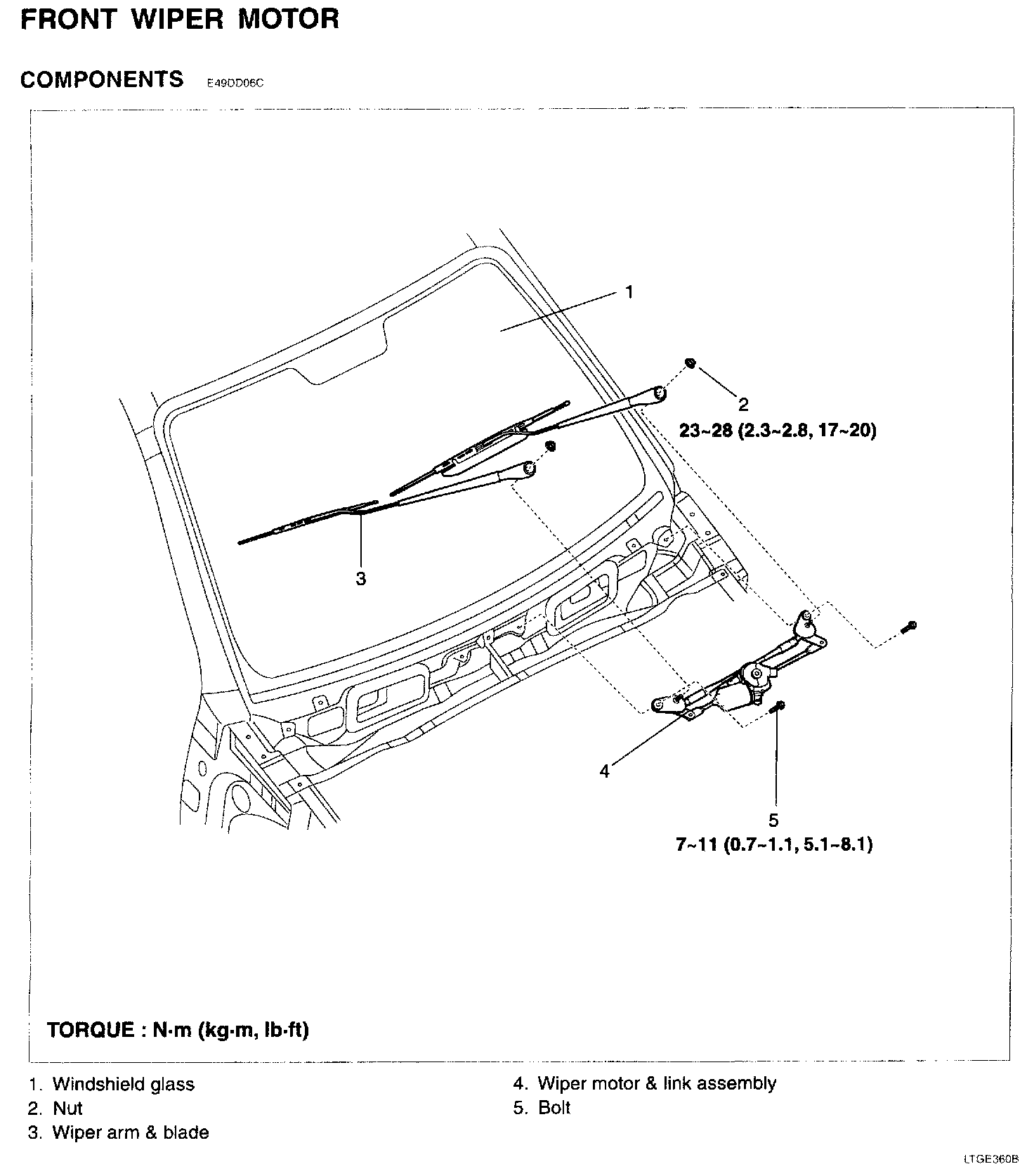 FRONT WIPER MOTOR

COMPONENTS E49DD06C

1

2

23~28 (2.3~2.8, 17~20)

3

4

5

7~11 (0.7~1.1, 5.1~8.1)

TORQUE : N·m (kg·m, lb·ft)

1. Windshield glass
2. Nut
3. Wiper arm & blade

4. Wiper motor & link assembly
5. Bolt

LTGE360B