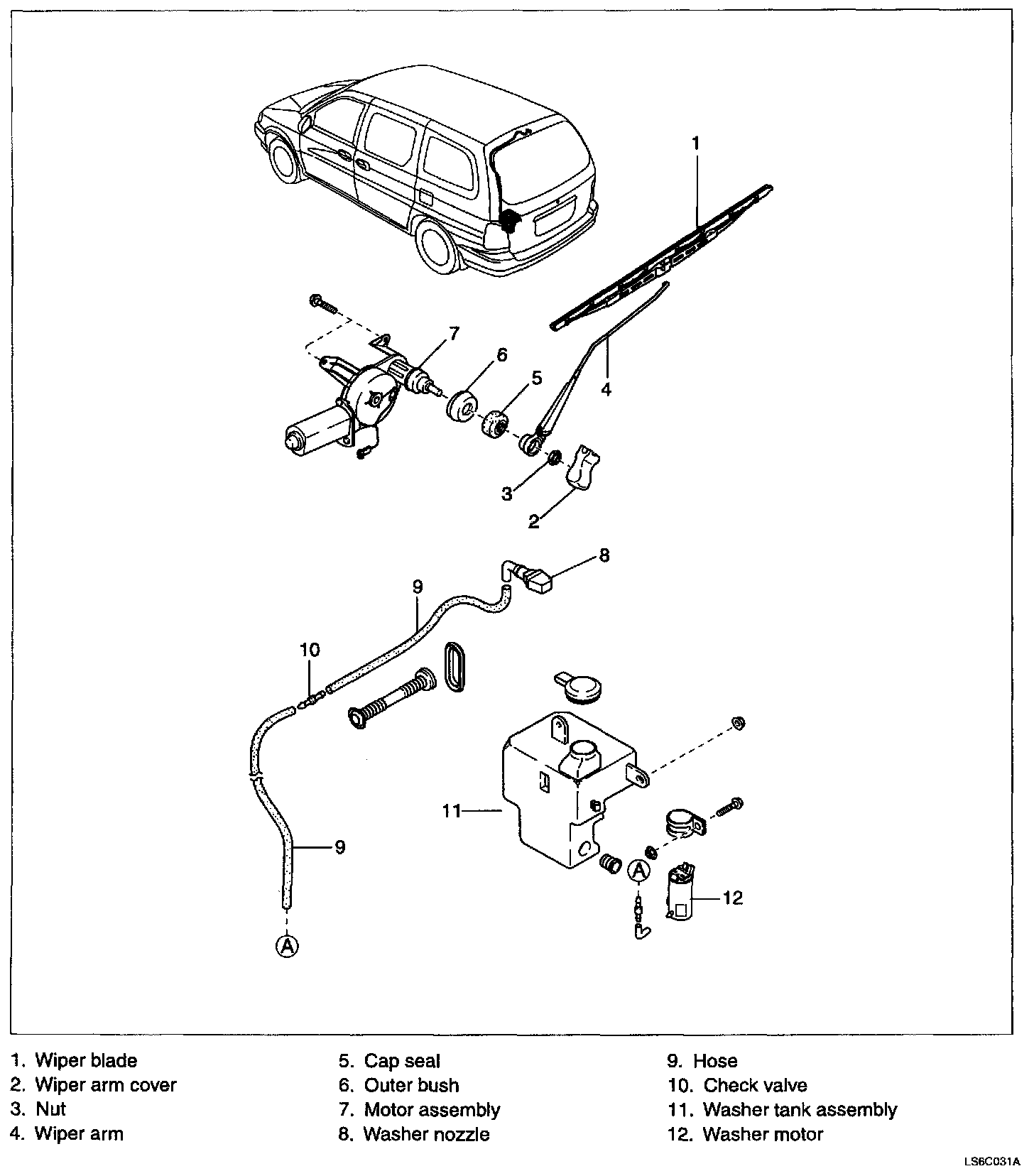 1
7
6
5
4
3
2
8
9
10
11
9
A
A
12

1. Wiper blade
2. Wiper arm cover
3. Nut
4. Wiper arm

5. Cap seal
6. Outer bush
7. Motor assembly
8. Washer nozzle

9. Hose
10. Check valve
11. Washer tank assembly
12. Washer motor

LS6C031A