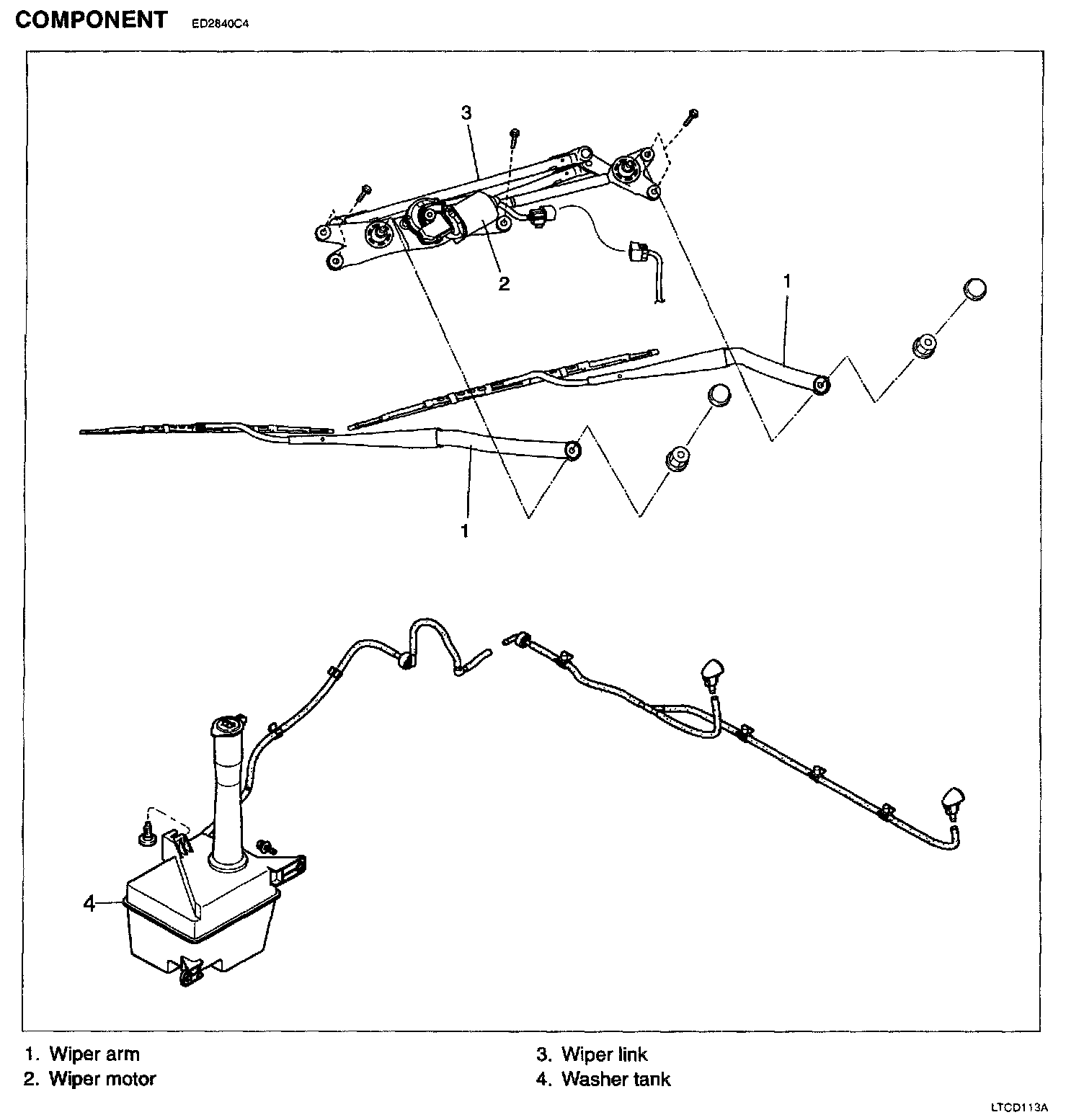 COMPONENT ED2840C4

3

2

1

1

4

1. Wiper arm
2. Wiper motor

3. Wiper link
4. Washer tank

LTCD113A