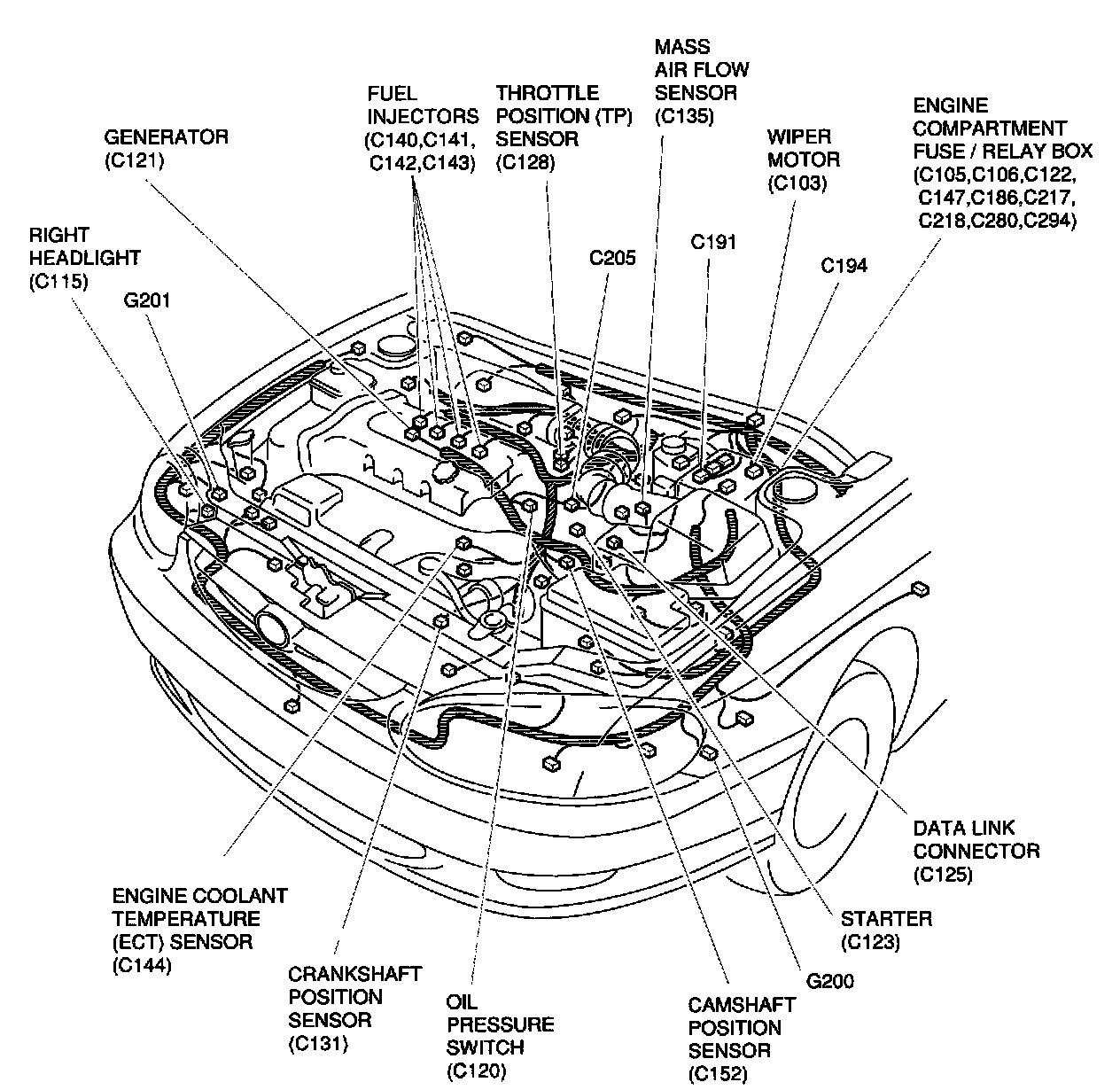 MASS AIR FLOW SENSOR (C135)

FUEL INJECTORS (C140,C141, C142,C143)

THROTTLE POSITION (TP) SENSOR (C128)

ENGINE COMPARTMENT FUSE / RELAY BOX (C105,C106,C122, C147,C186,C217, C218,C280,C294)

GENERATOR (C121)

WIPER MOTOR (C103)

RIGHT HEADLIGHT (C115)

C191

C205

C194

G201

DATA LINK CONNECTOR (C125)

ENGINE COOLANT TEMPERATURE (ECT) SENSOR (C144)

STARTER (C123)

CRANKSHAFT POSITION SENSOR (C131)

G200

OIL PRESSURE SWITCH (C120)

CAMSHAFT POSITION SENSOR (C152)