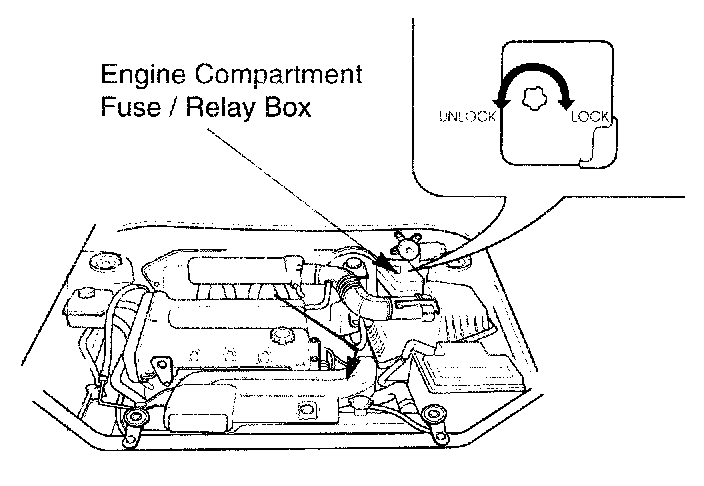 Engine Compartment Fuse / Relay Box

UNLOCK

LOCK