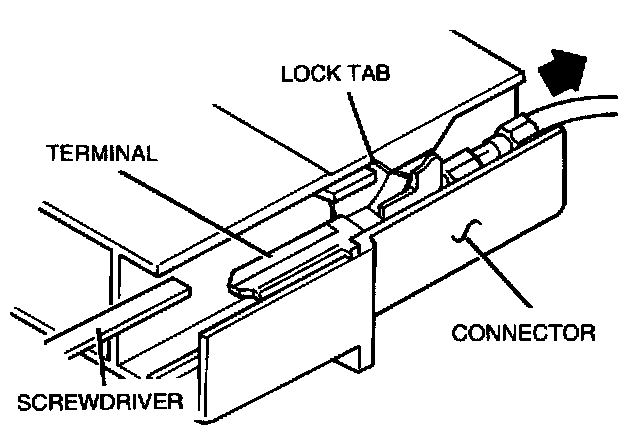 LOCK TAB
TERMINAL
CONNECTOR
SCREWDRIVER