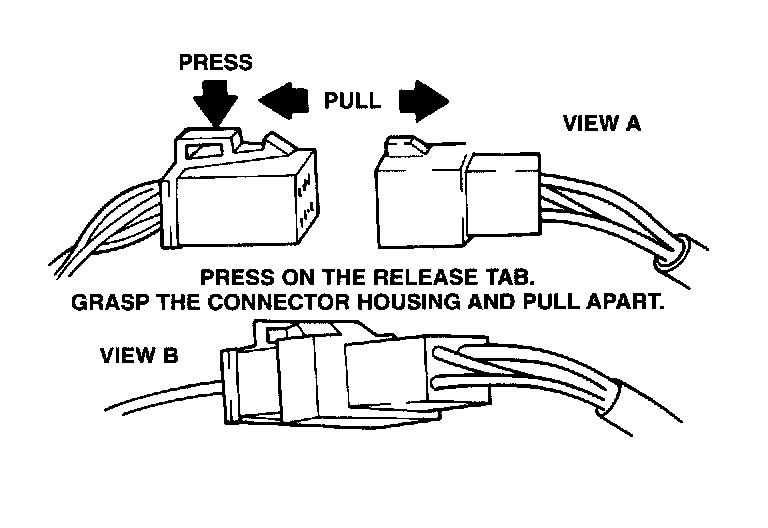 PRESS

PULL

VIEW A

PRESS ON THE RELEASE TAB.
GRASP THE CONNECTOR HOUSING AND PULL APART.

VIEW B