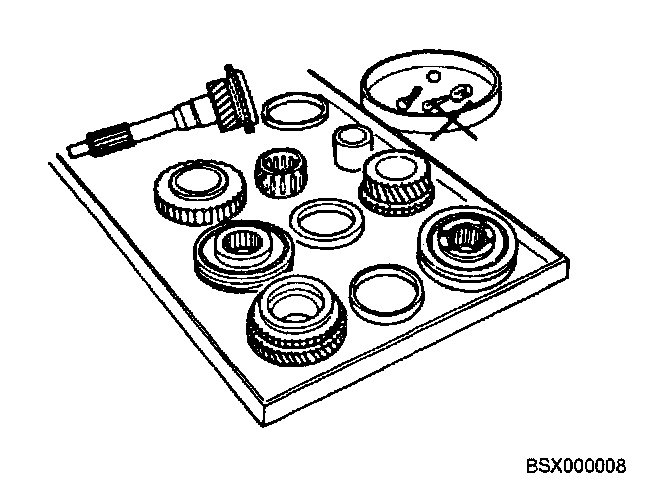 BSX000008