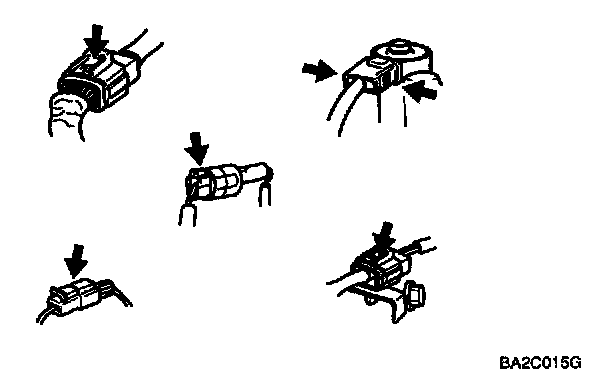 BA2C015G