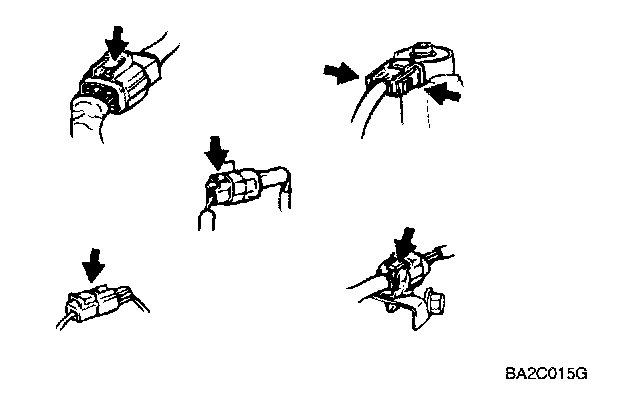 BA2C015G