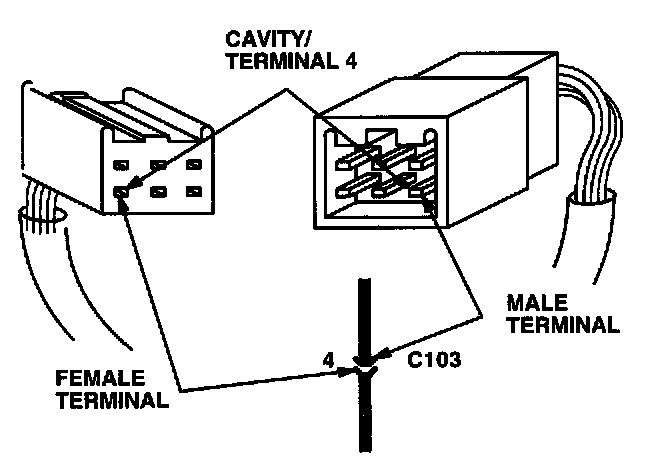 CAVITY/
TERMINAL 4

MALE
TERMINAL

4

C103

FEMALE
TERMINAL