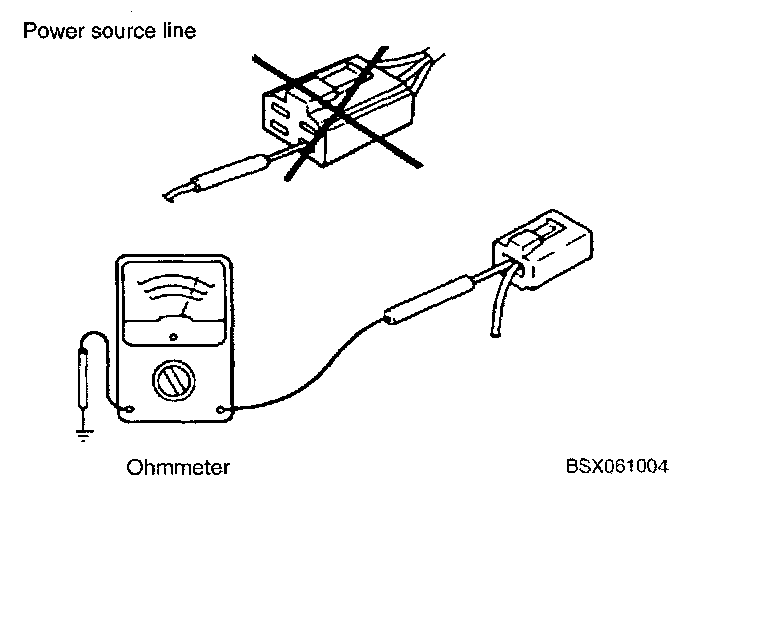 Power source line

Ohmmeter

BSX061004