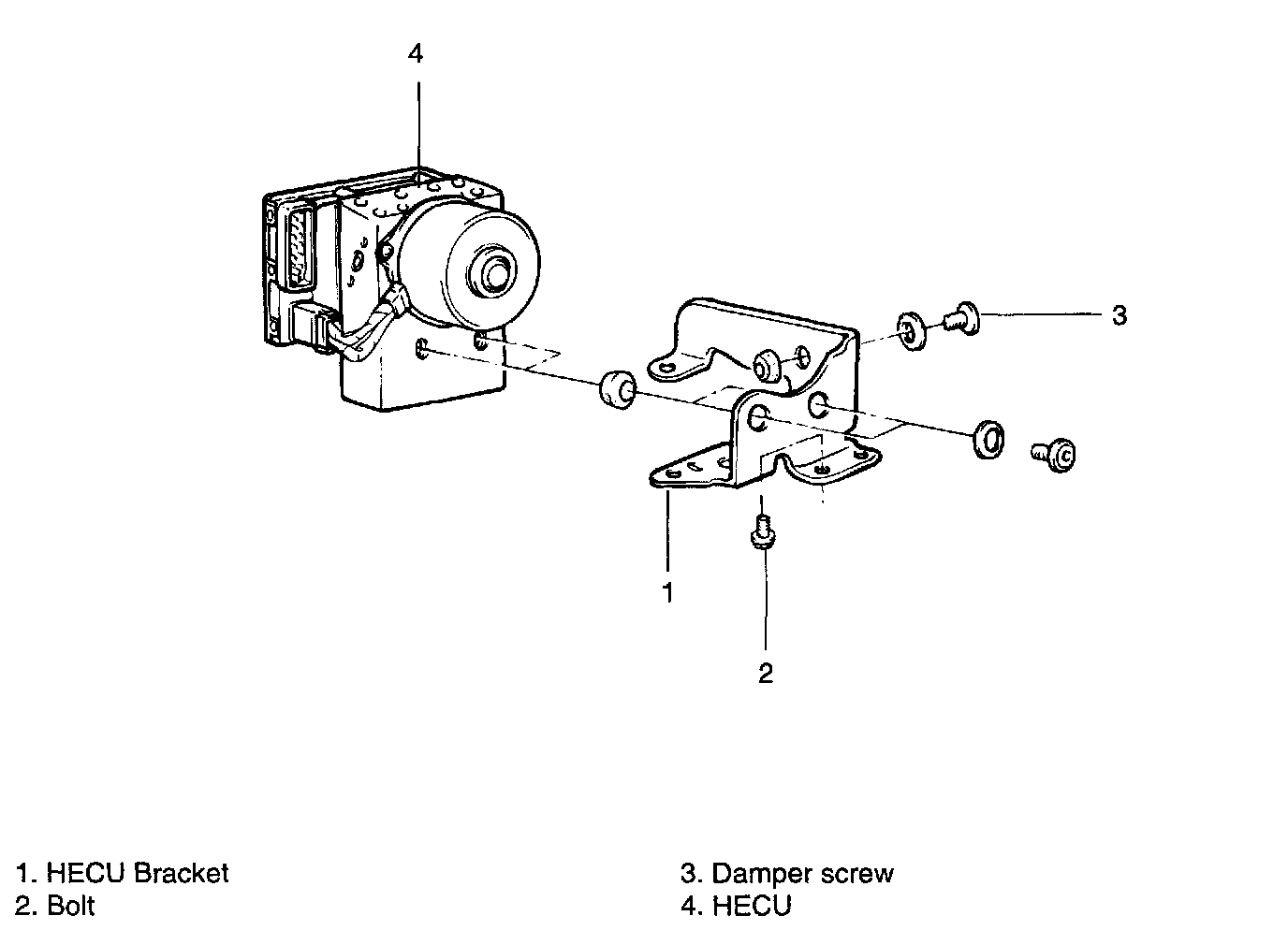 4

3

1

2

1. HECU Bracket
2. Bolt

3. Damper screw
4. HECU