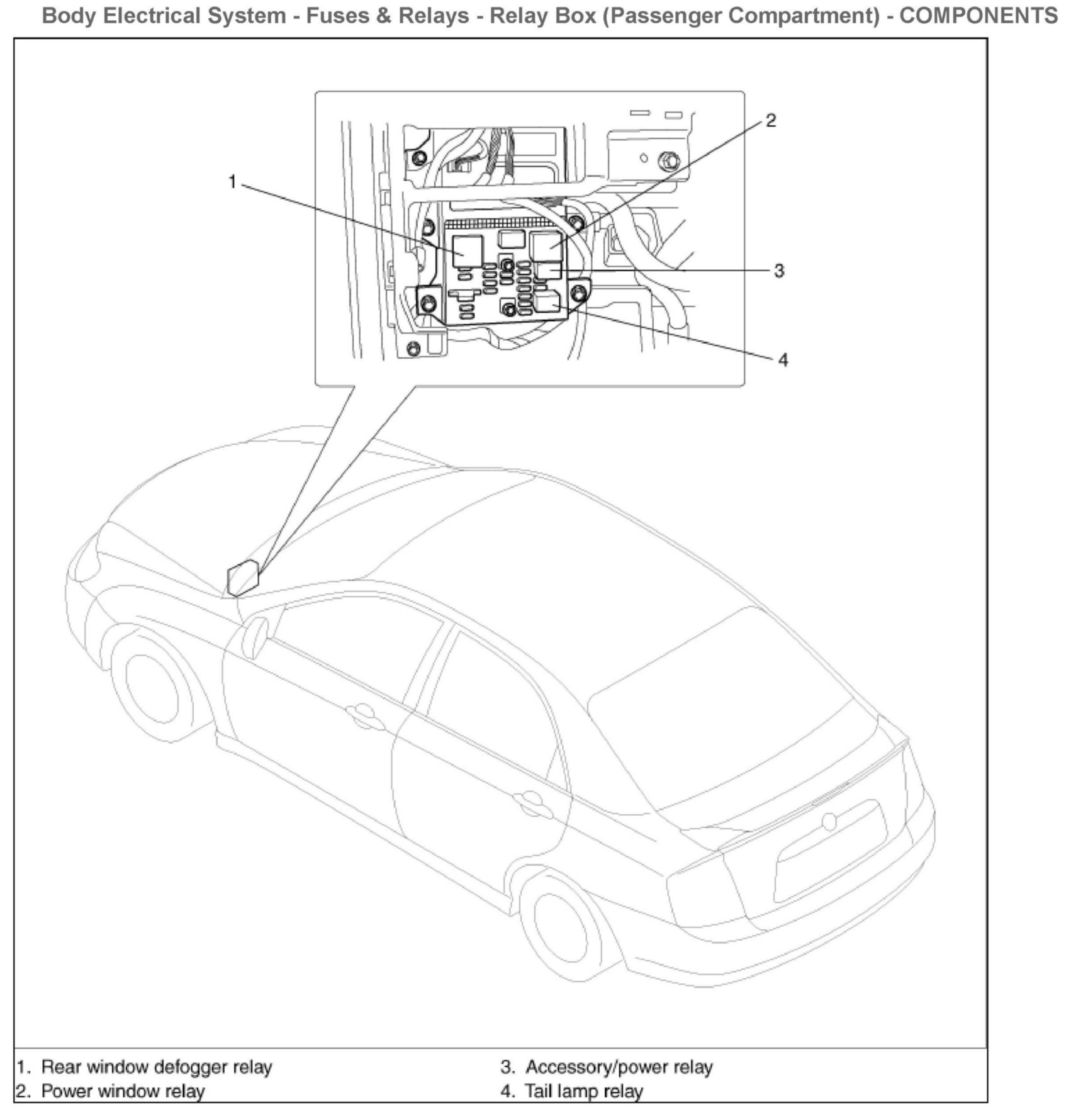 Body Electrical System - Fuses & Relays - Relay Box (Passenger Compartment) - COMPONENTS

1
2
3
4

1. Rear window defogger relay
2. Power window relay

3. Accessory/power relay
4. Tail lamp relay