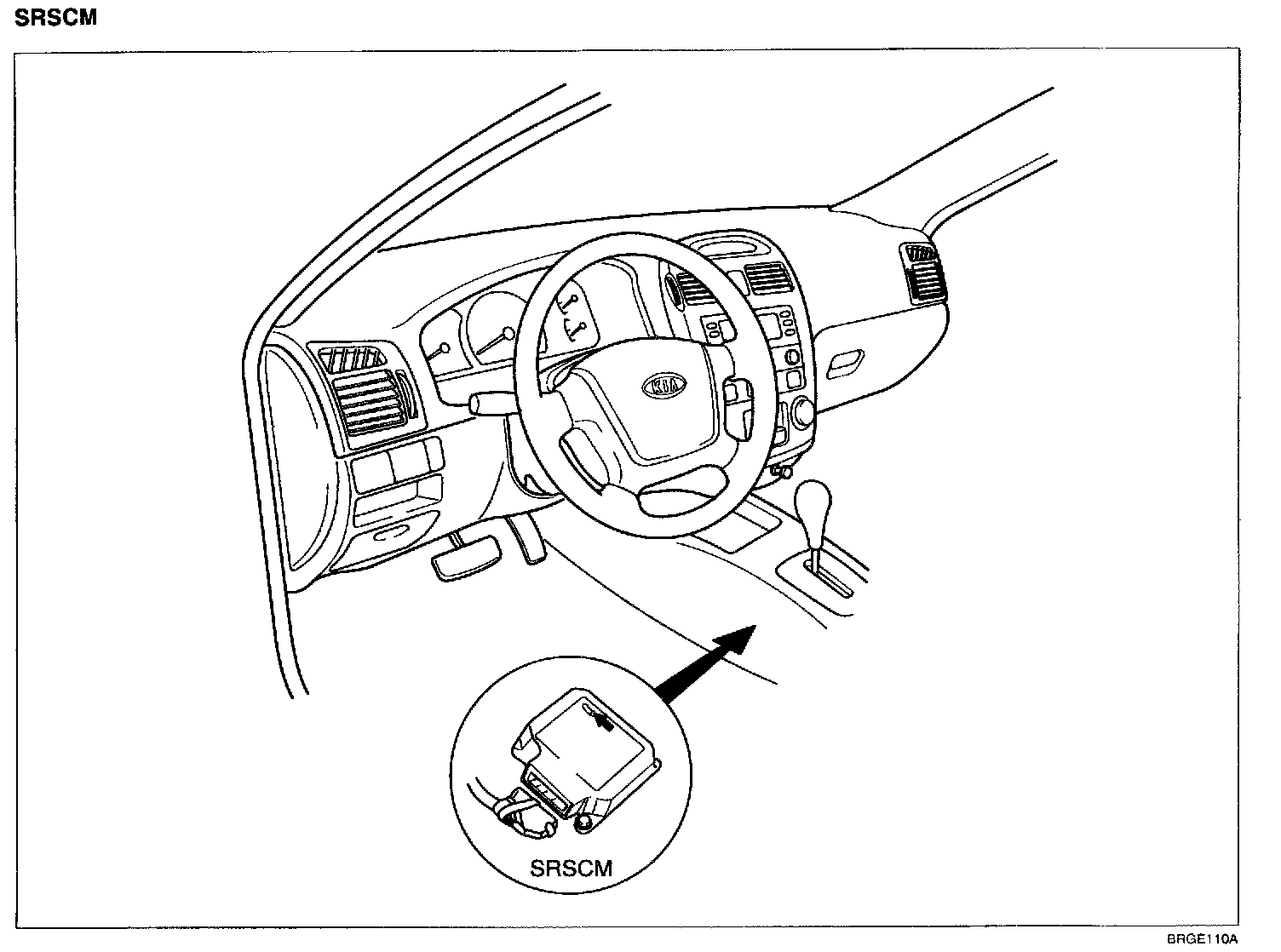 SRSCM

KIA

SRSCM

BRGE110A