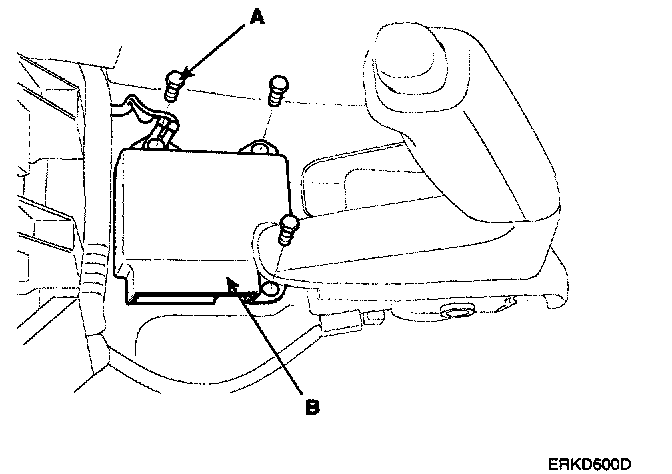 A

B

ERKD600D