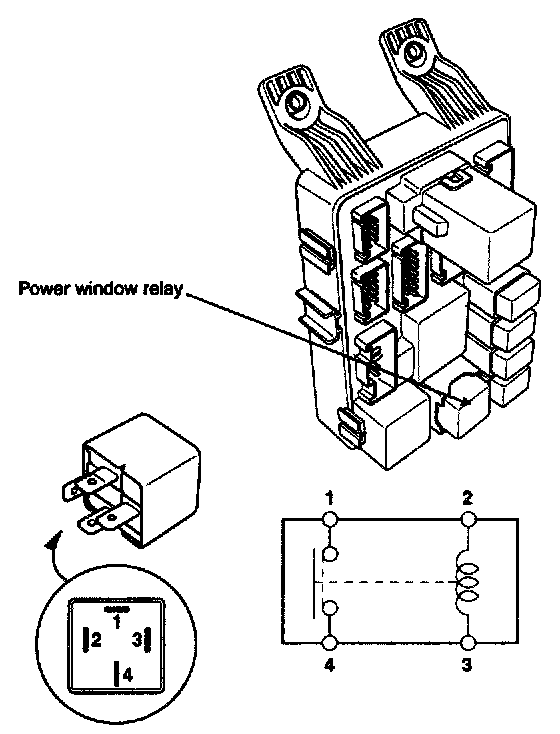 Power window relay

1
2
3
4

1
2
4
3