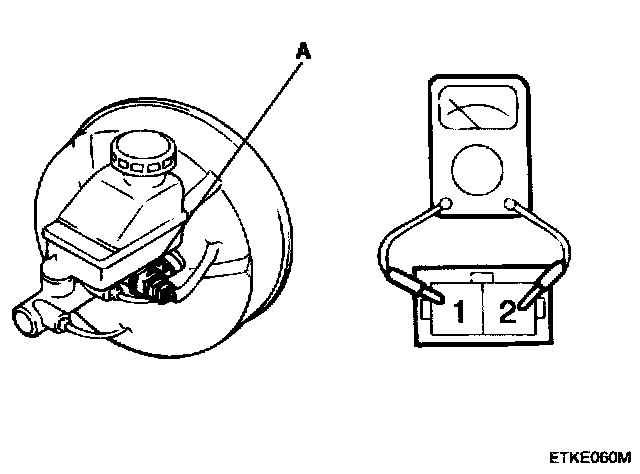 A

1 2

ETKE060M