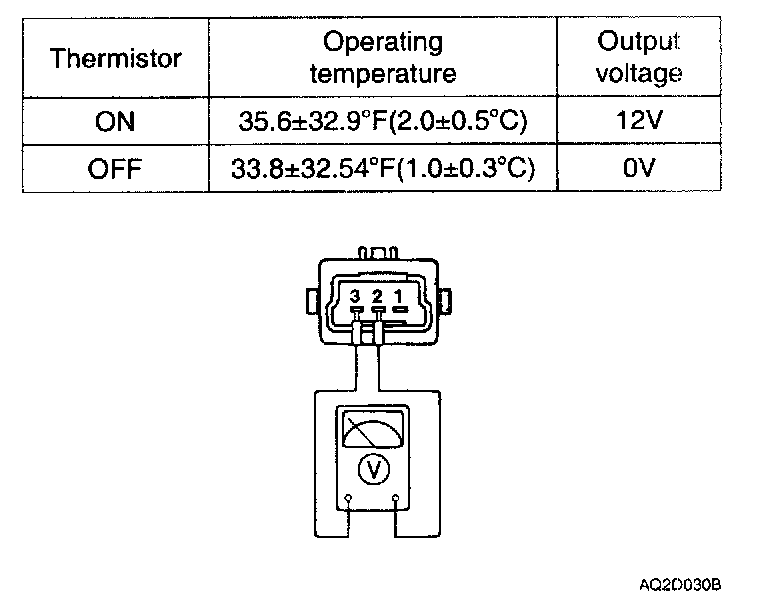 | Thermistor | Operating temperature | Output voltage |
|---|---|---|
| ON | 35.6±32.9°F(2.0±0.5°C) | 12V |
| OFF | 33.8±32.54°F(1.0±0.3°C) | 0V |

3 2 1

V

AQ2D030B