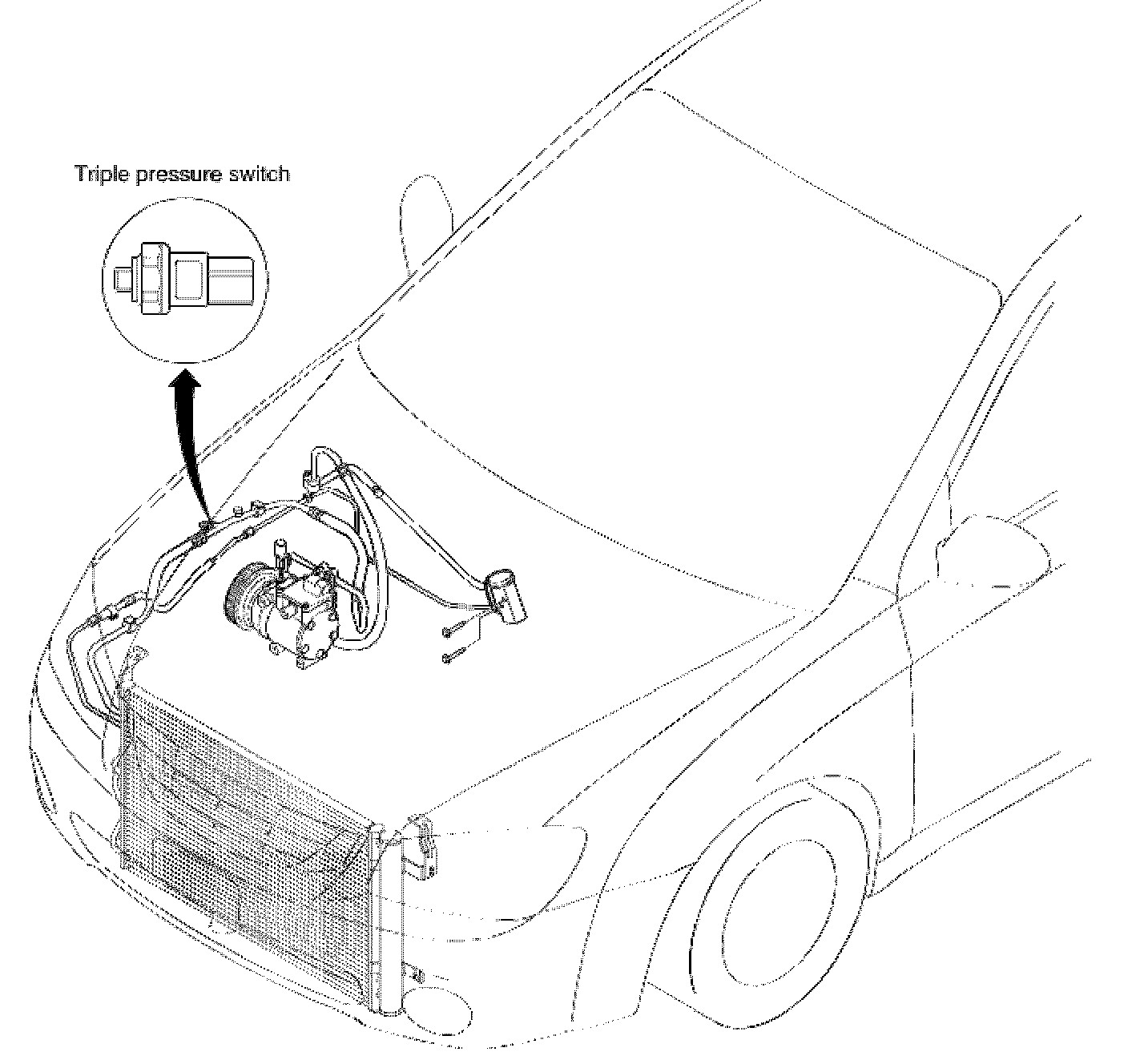 Triple pressure switch