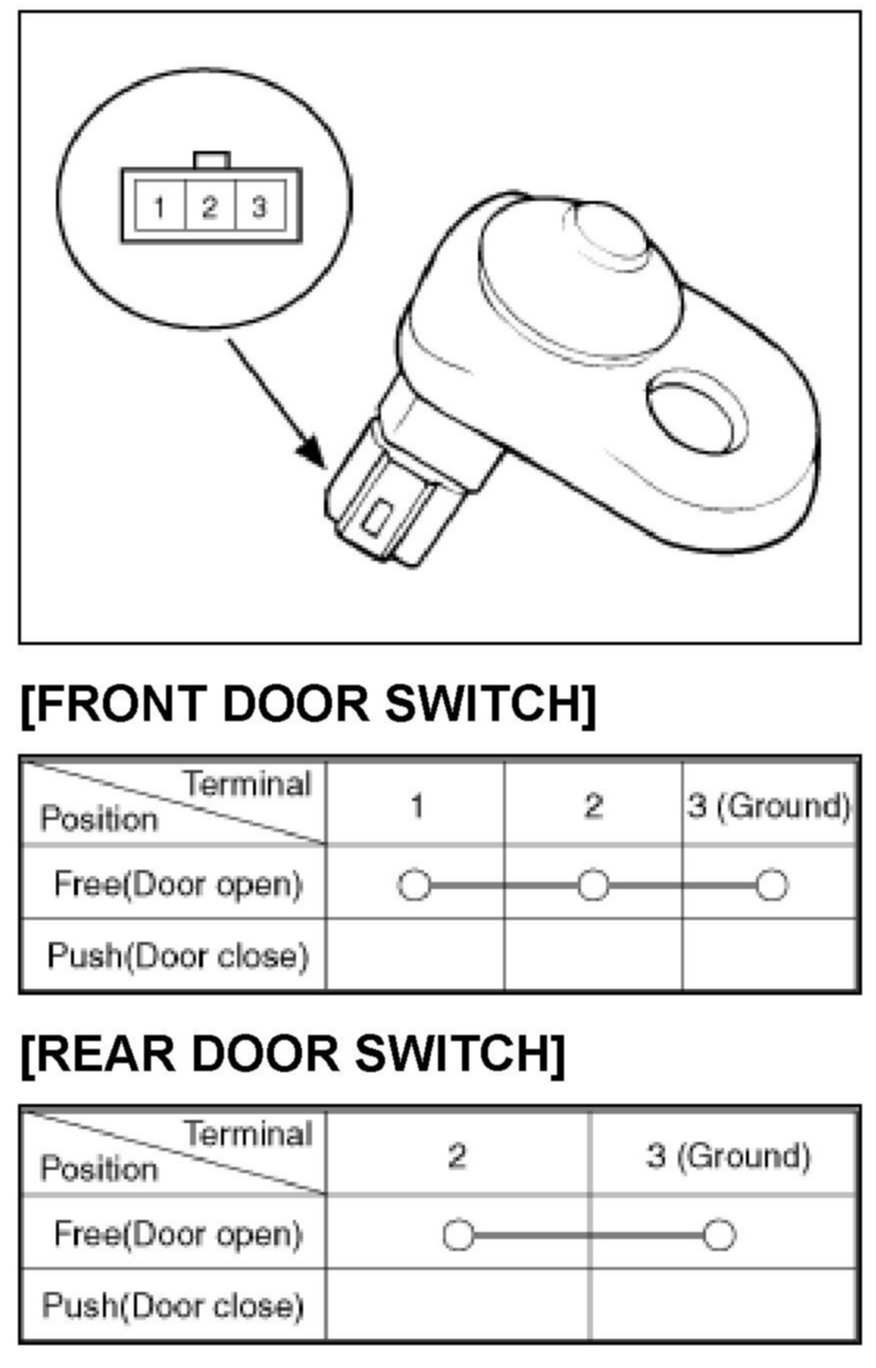 1 2 3

[FRONT DOOR SWITCH]

| Terminal / Position | 1 | 2 | 3 (Ground) |
|---|---|---|---|
| Free(Door open) | ○ | ○ | ○ |
| Push(Door close) | | | |

[REAR DOOR SWITCH]

| Terminal / Position | 2 | 3 (Ground) |
|---|---|---|
| Free(Door open) | ○ | ○ |
| Push(Door close) | | |