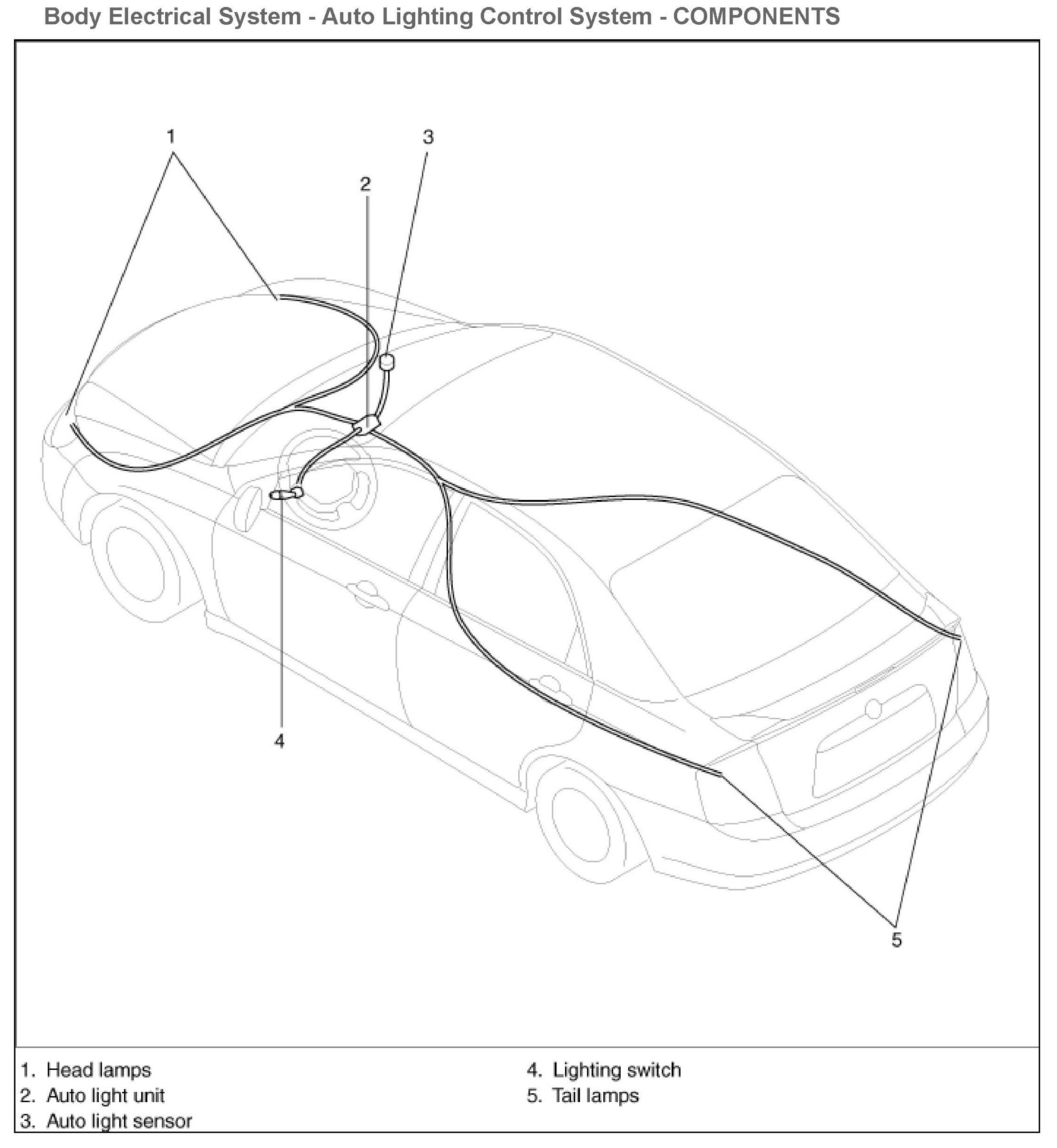 Body Electrical System - Auto Lighting Control System - COMPONENTS

1

3

2

4

5

1. Head lamps
2. Auto light unit
3. Auto light sensor

4. Lighting switch
5. Tail lamps