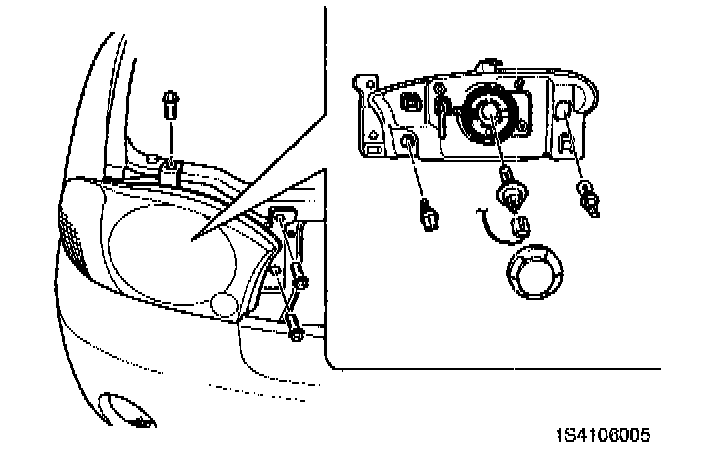 1S4106005