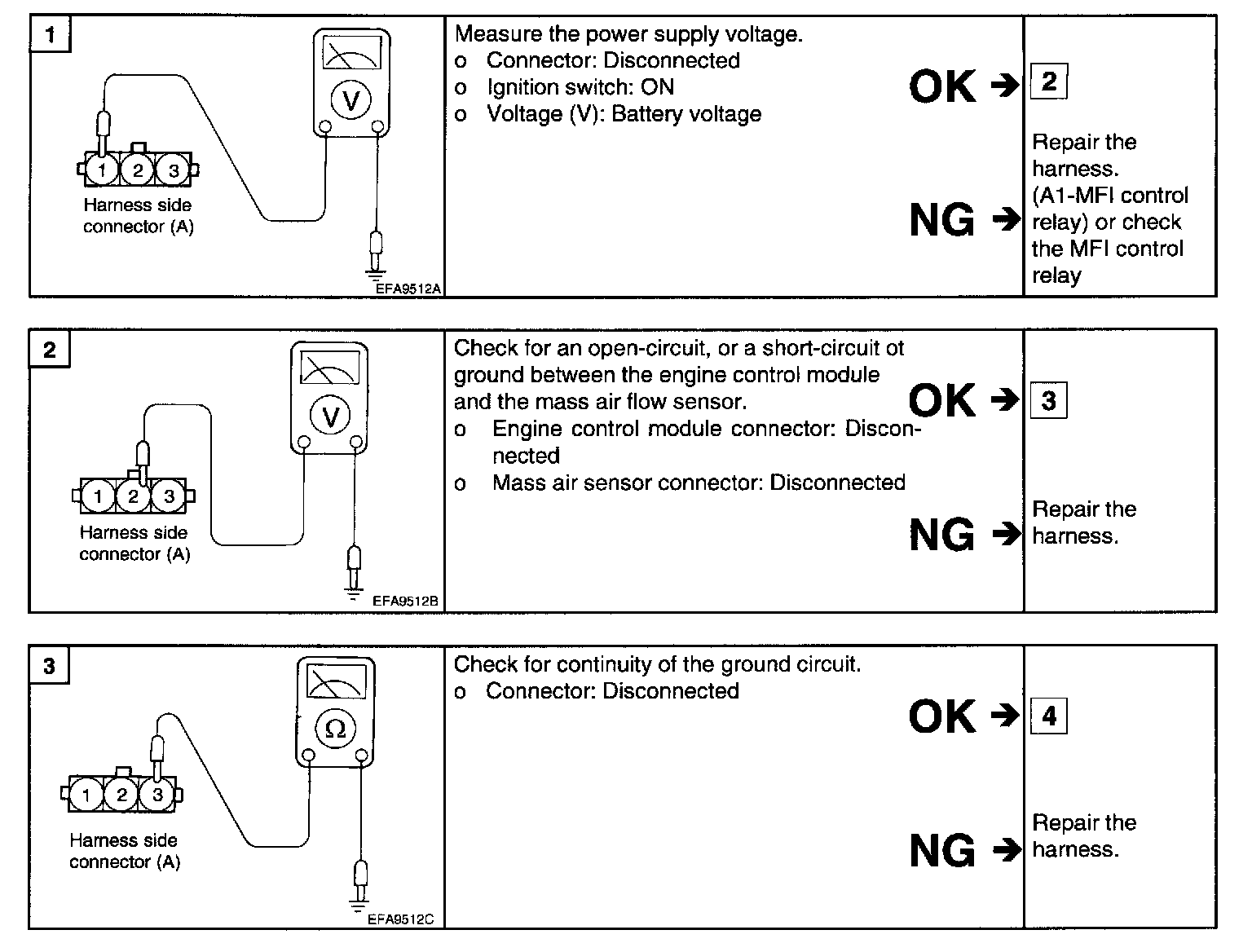 1

V

1 2 3

Harness side connector (A)

EFA9512A

Measure the power supply voltage.
o Connector: Disconnected
o Ignition switch: ON
o Voltage (V): Battery voltage

OK → 2

NG → Repair the harness. (A1-MFI control relay) or check the MFI control relay

2

V

1 2 3

Harness side connector (A)

EFA9512B

Check for an open-circuit, or a short-circuit ot ground between the engine control module and the mass air flow sensor.
o Engine control module connector: Disconnected
o Mass air sensor connector: Disconnected

OK → 3

NG → Repair the harness.

3

Ω

1 2 3

Harness side connector (A)

EFA9512C

Check for continuity of the ground circuit.
o Connector: Disconnected

OK → 4

NG → Repair the harness.