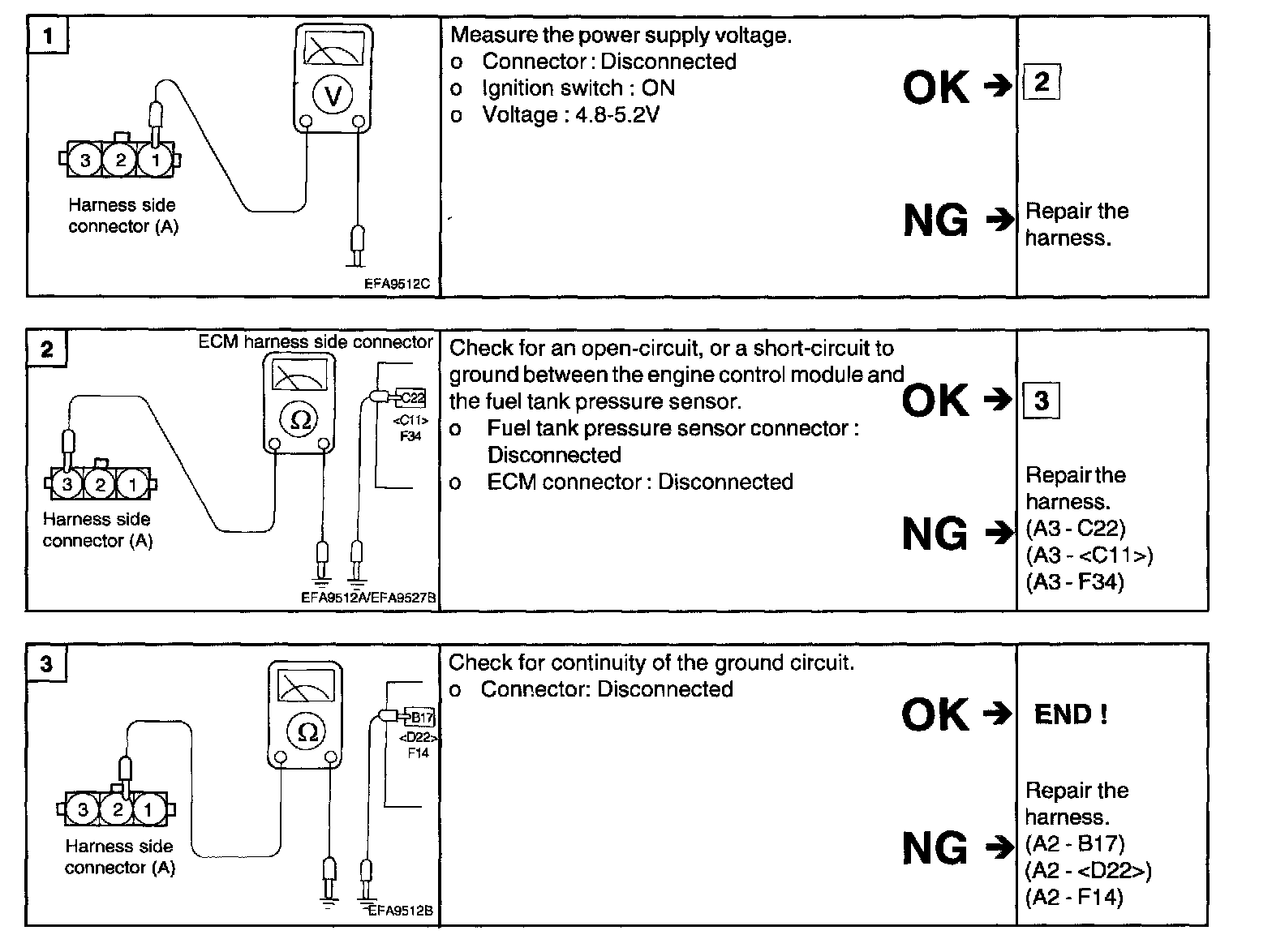 1

V

3 2 1

Harness side connector (A)

EFA9512C

Measure the power supply voltage.
o Connector : Disconnected
o Ignition switch : ON
o Voltage : 4.8-5.2V

OK → 2

NG → Repair the harness.

2

ECM harness side connector

Ω

C22
<C11>
F34

3 2 1

Harness side connector (A)

EFA9512A/EFA9527B

Check for an open-circuit, or a short-circuit to ground between the engine control module and the fuel tank pressure sensor.
o Fuel tank pressure sensor connector : Disconnected
o ECM connector : Disconnected

OK → 3

NG → Repair the harness.
(A3 - C22)
(A3 - <C11>)
(A3 - F34)

3

Ω

B17
<D22>
F14

3 2 1

Harness side connector (A)

EFA9512B

Check for continuity of the ground circuit.
o Connector: Disconnected

OK → END !

NG → Repair the harness.
(A2 - B17)
(A2 - <D22>)
(A2 - F14)