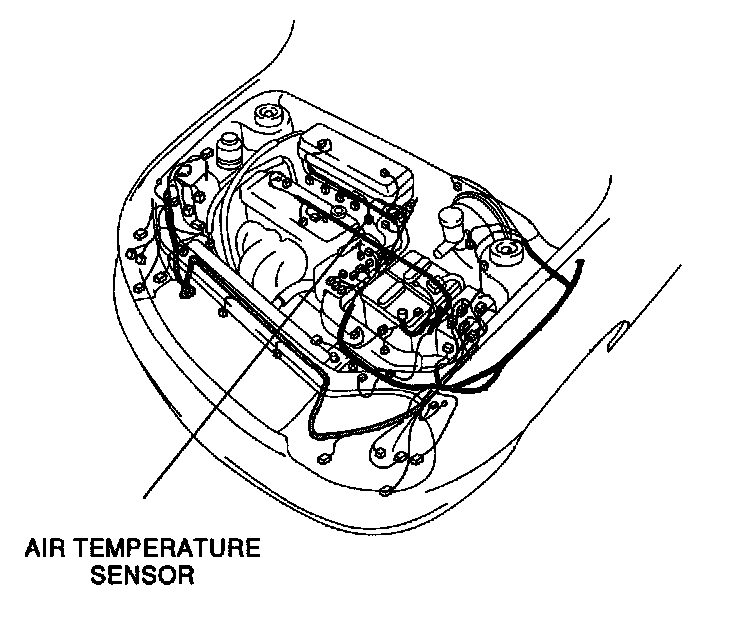 AIR TEMPERATURE
SENSOR