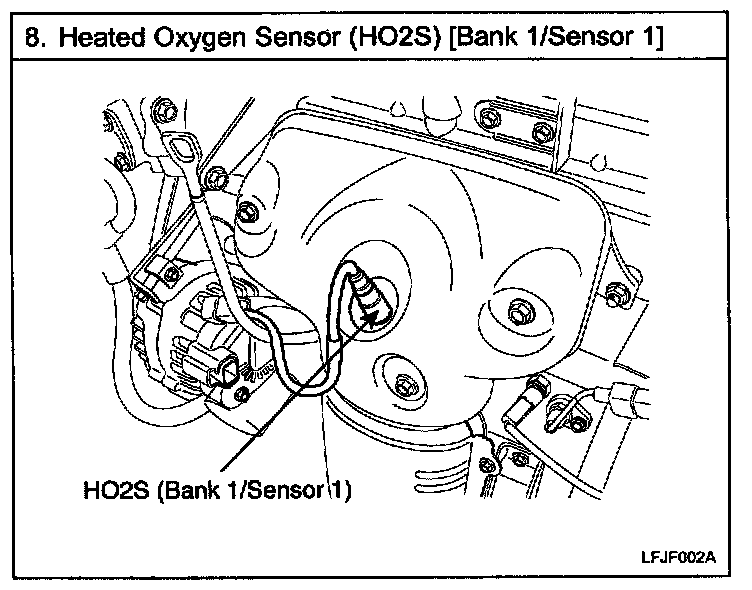 8. Heated Oxygen Sensor (HO2S) [Bank 1/Sensor 1]

HO2S (Bank 1/Sensor 1)

LFJF002A