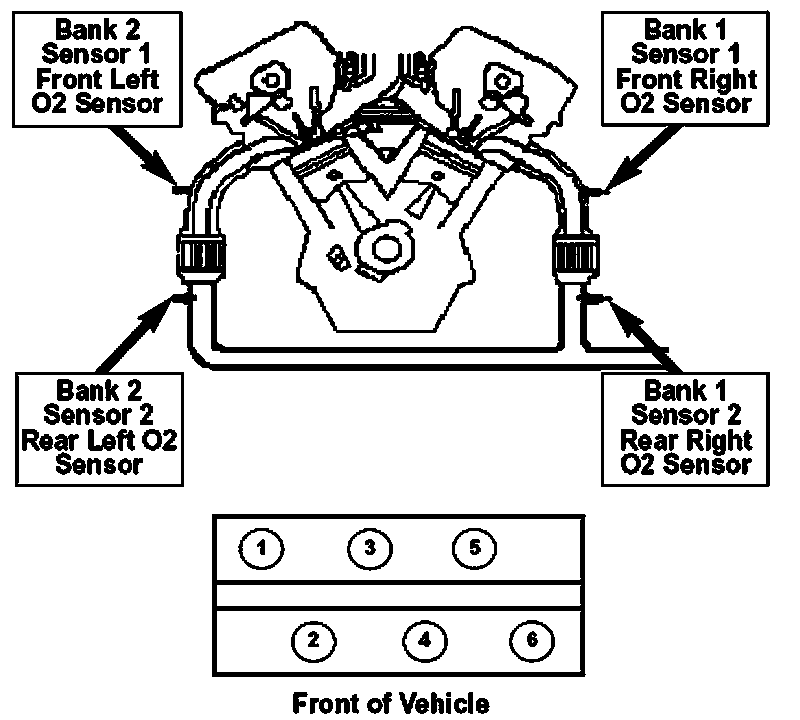 Bank 2
Sensor 1
Front Left
O2 Sensor

Bank 1
Sensor 1
Front Right
O2 Sensor

Bank 2
Sensor 2
Rear Left O2
Sensor

Bank 1
Sensor 2
Rear Right
O2 Sensor

1 3 5

2 4 6

Front of Vehicle