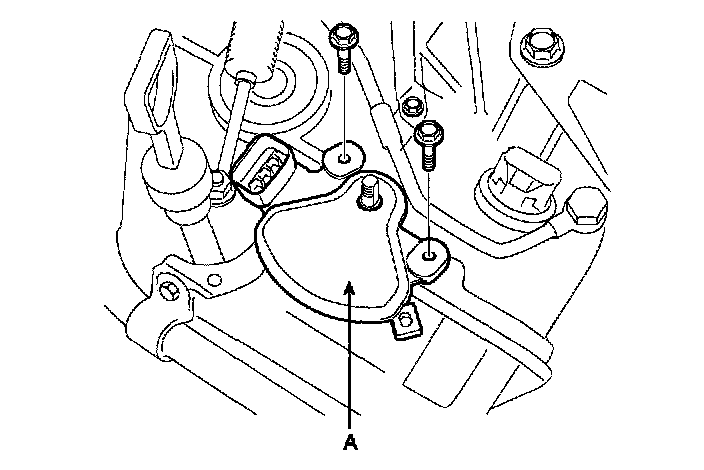 A