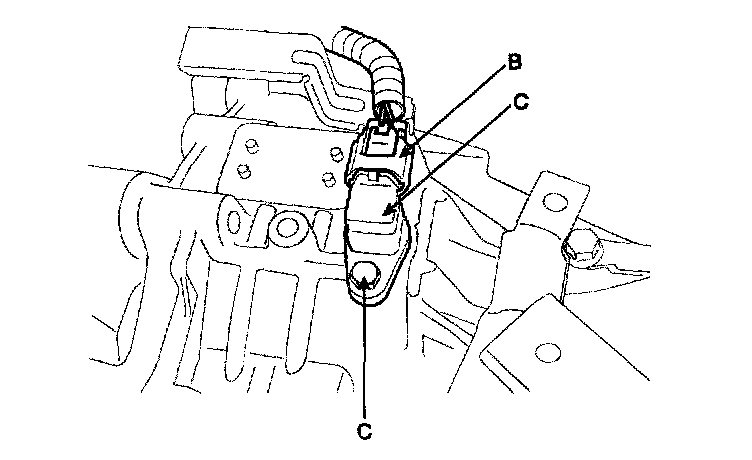 B
C
C