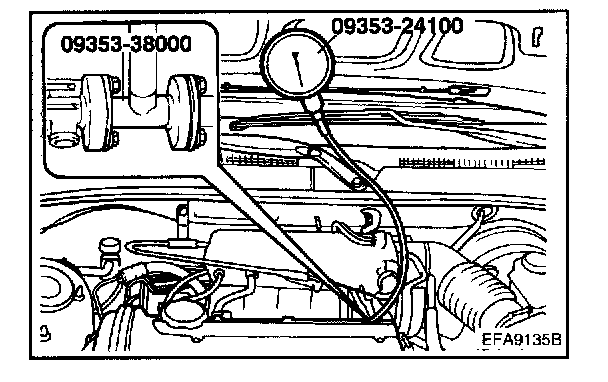 09353-38000

09353-24100

EFA9135B