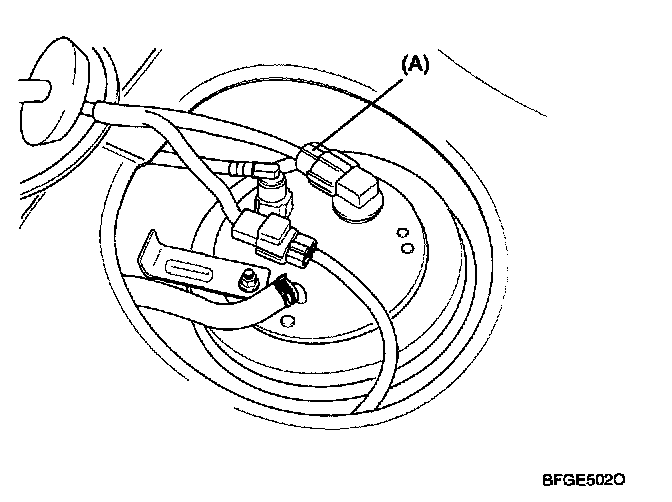 (A)

BFGE502O