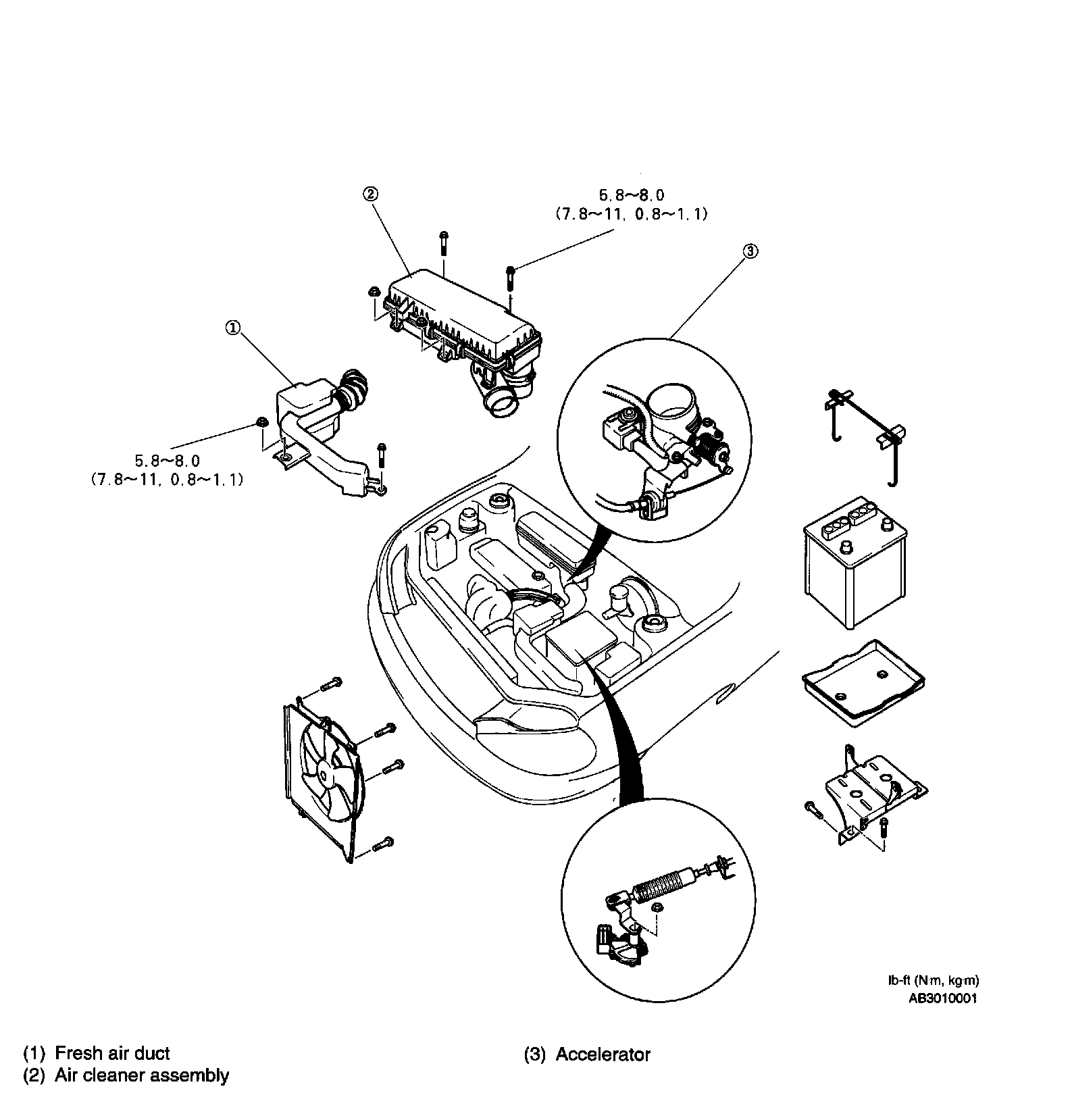 ②
5.8~8.0
(7.8~11, 0.8~1.1)

③

①
5.8~8.0
(7.8~11, 0.8~1.1)

lb-ft (N·m, kg·m)
AB3010001

(1) Fresh air duct
(2) Air cleaner assembly
(3) Accelerator