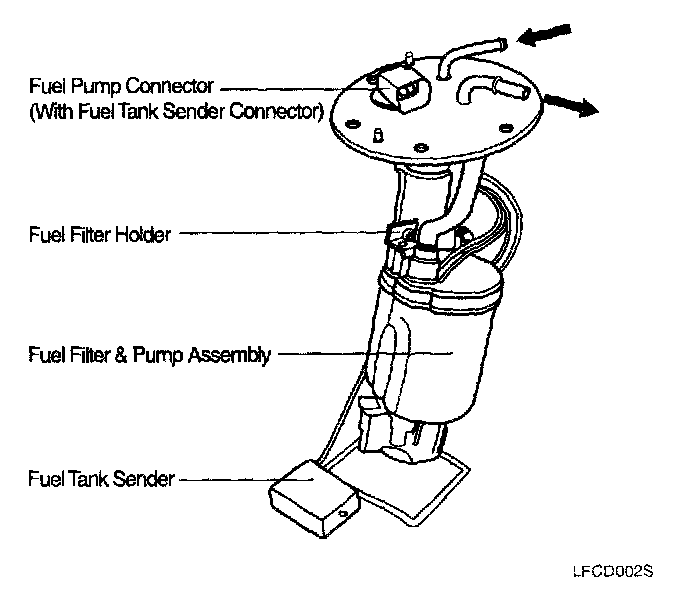 Fuel Pump Connector
(With Fuel Tank Sender Connector)

Fuel Filter Holder

Fuel Filter & Pump Assembly

Fuel Tank Sender

LFCD002S