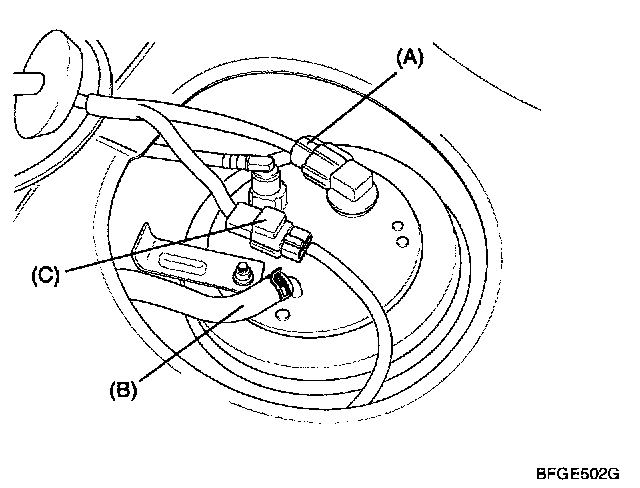 (A)

(C)

(B)

BFGE502G