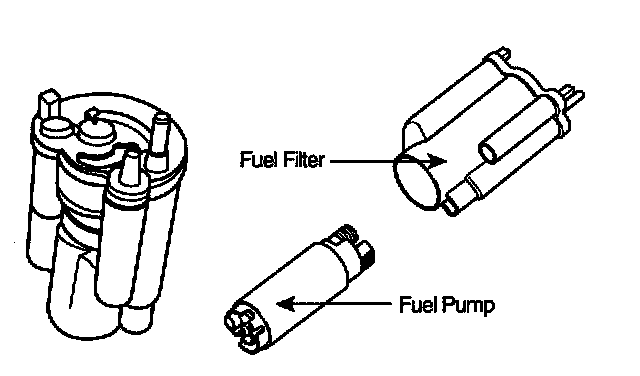 Fuel Filter

Fuel Pump