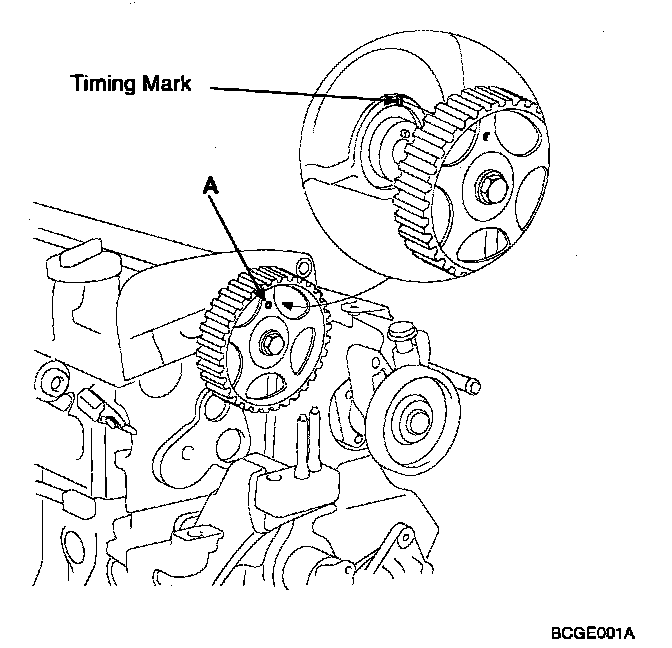 Timing Mark

A

BCGE001A