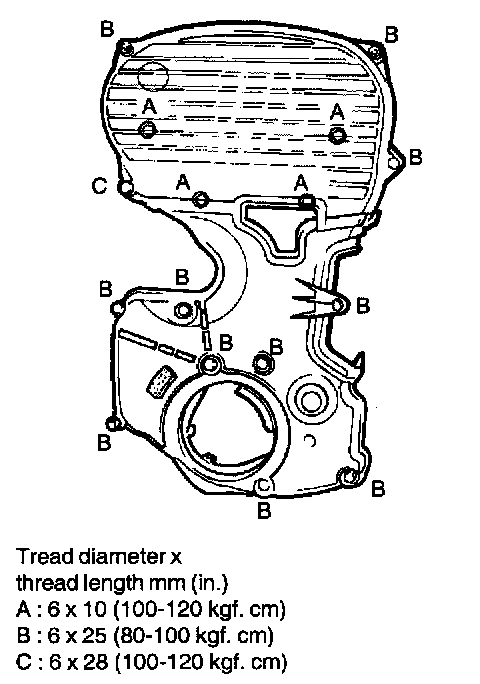 B
B
A
A
B
C
A
A
B
B
B
B
B
B
B
B

Tread diameter x
thread length mm (in.)
A : 6 x 10 (100-120 kgf. cm)
B : 6 x 25 (80-100 kgf. cm)
C : 6 x 28 (100-120 kgf. cm)