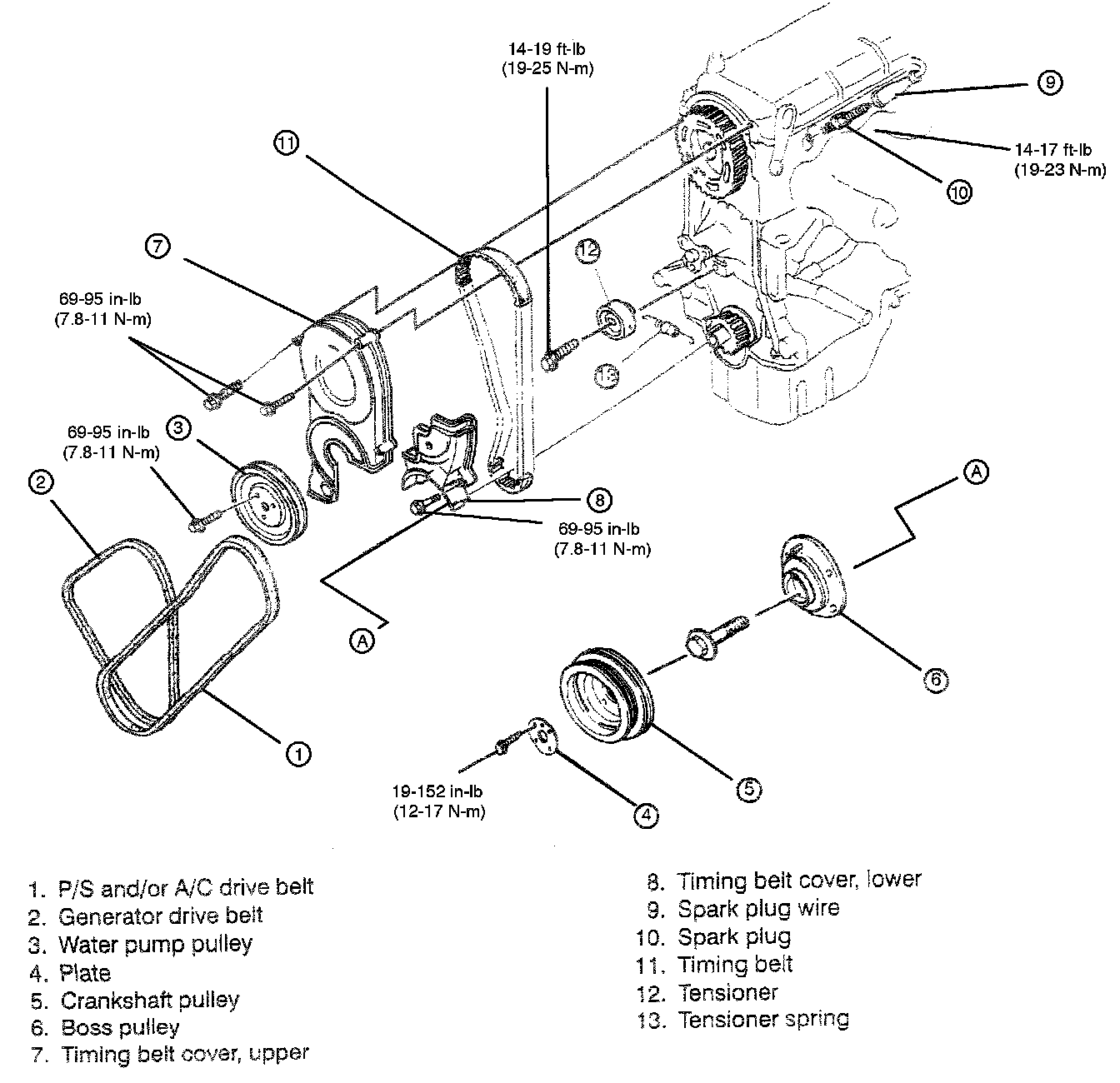 14-19 ft-lb
(19-25 N-m)

9

14-17 ft-lb
(19-23 N-m)

10

11

7

12

69-95 in-lb
(7.8-11 N-m)

13

69-95 in-lb
(7.8-11 N-m)

3

2

8

69-95 in-lb
(7.8-11 N-m)

A

A

6

1

5

19-152 in-lb
(12-17 N-m)

4

1. P/S and/or A/C drive belt
2. Generator drive belt
3. Water pump pulley
4. Plate
5. Crankshaft pulley
6. Boss pulley
7. Timing belt cover, upper

8. Timing belt cover, lower
9. Spark plug wire
10. Spark plug
11. Timing belt
12. Tensioner
13. Tensioner spring